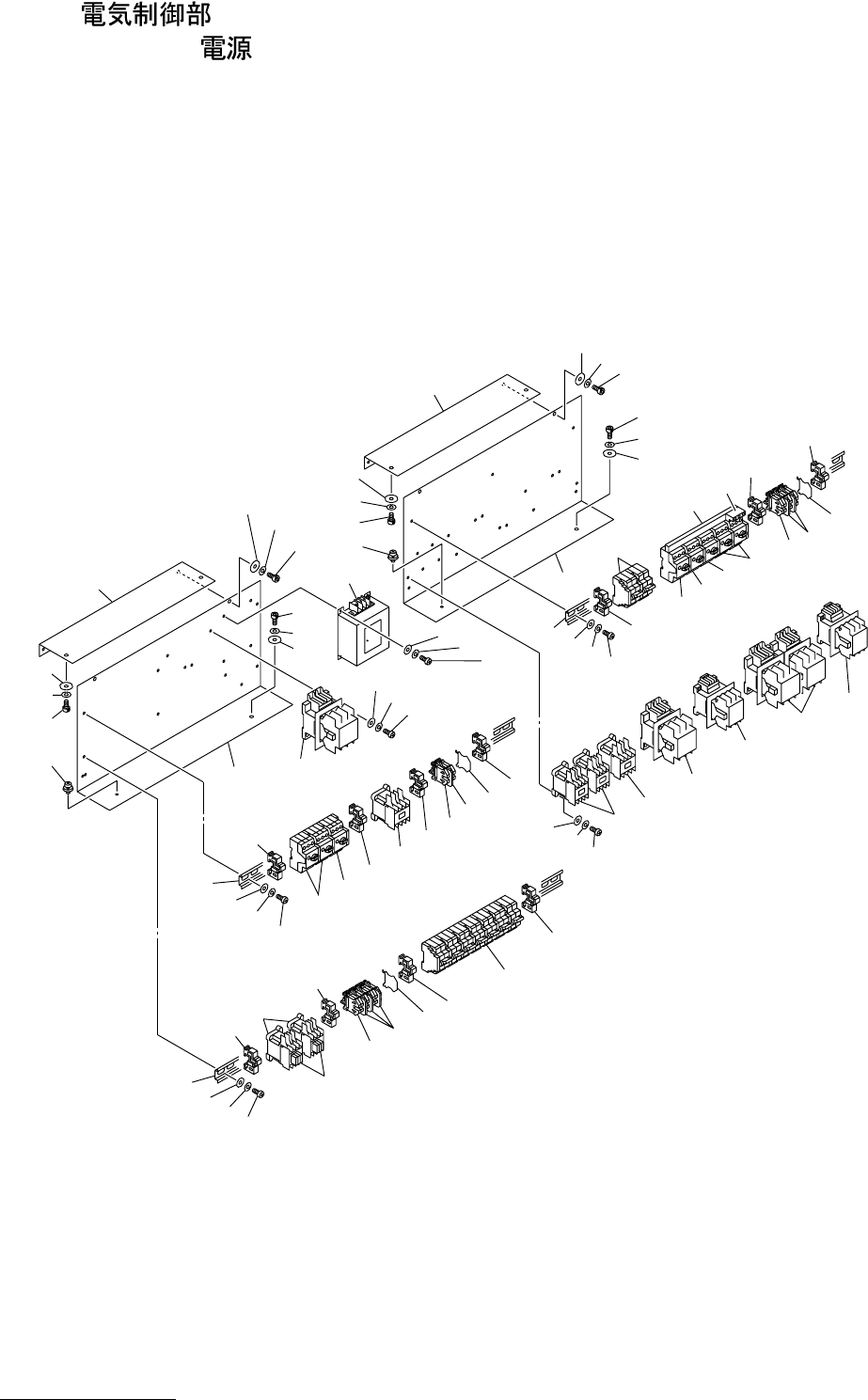 電気制御部
電源