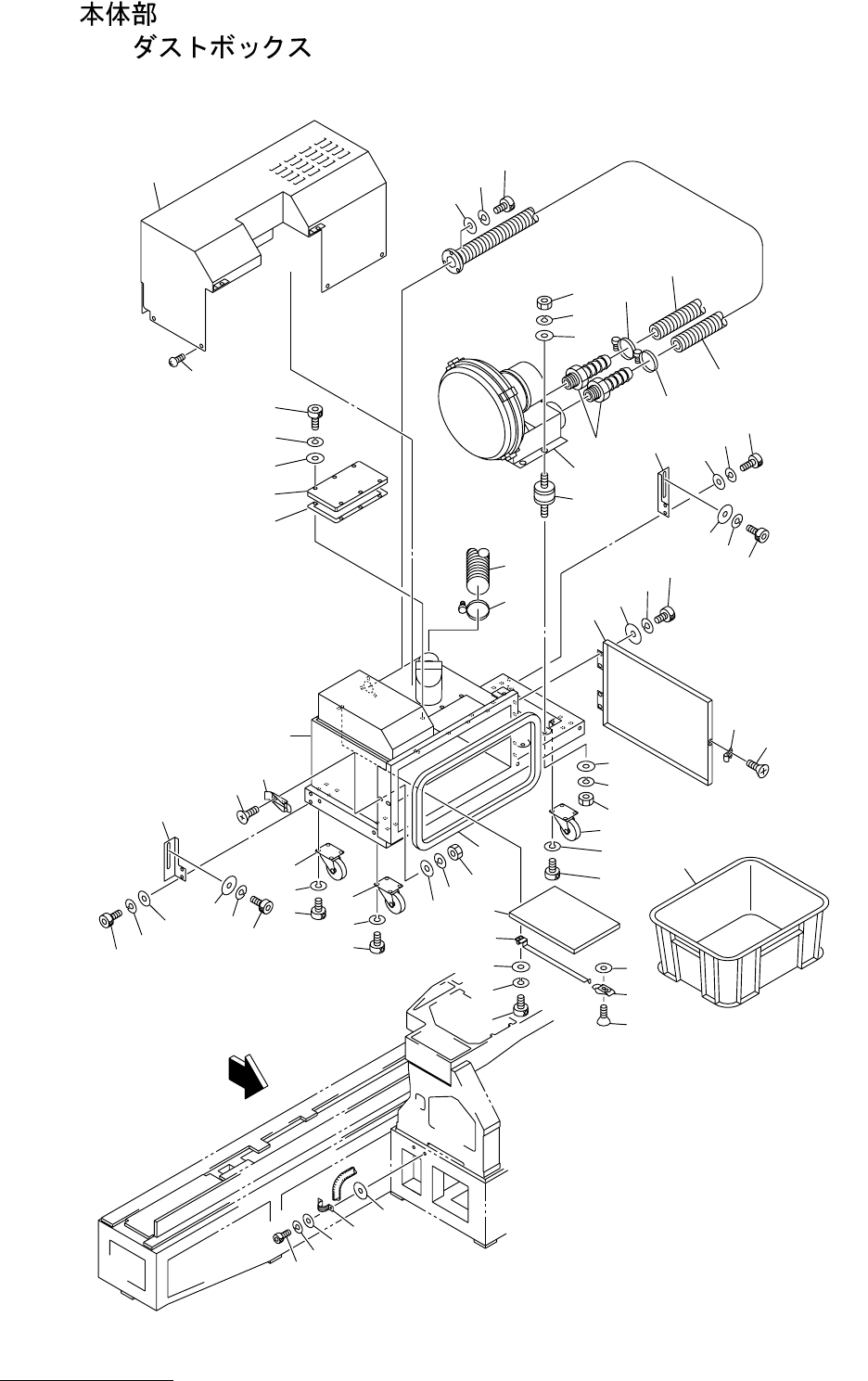 本体部
ダストボックス