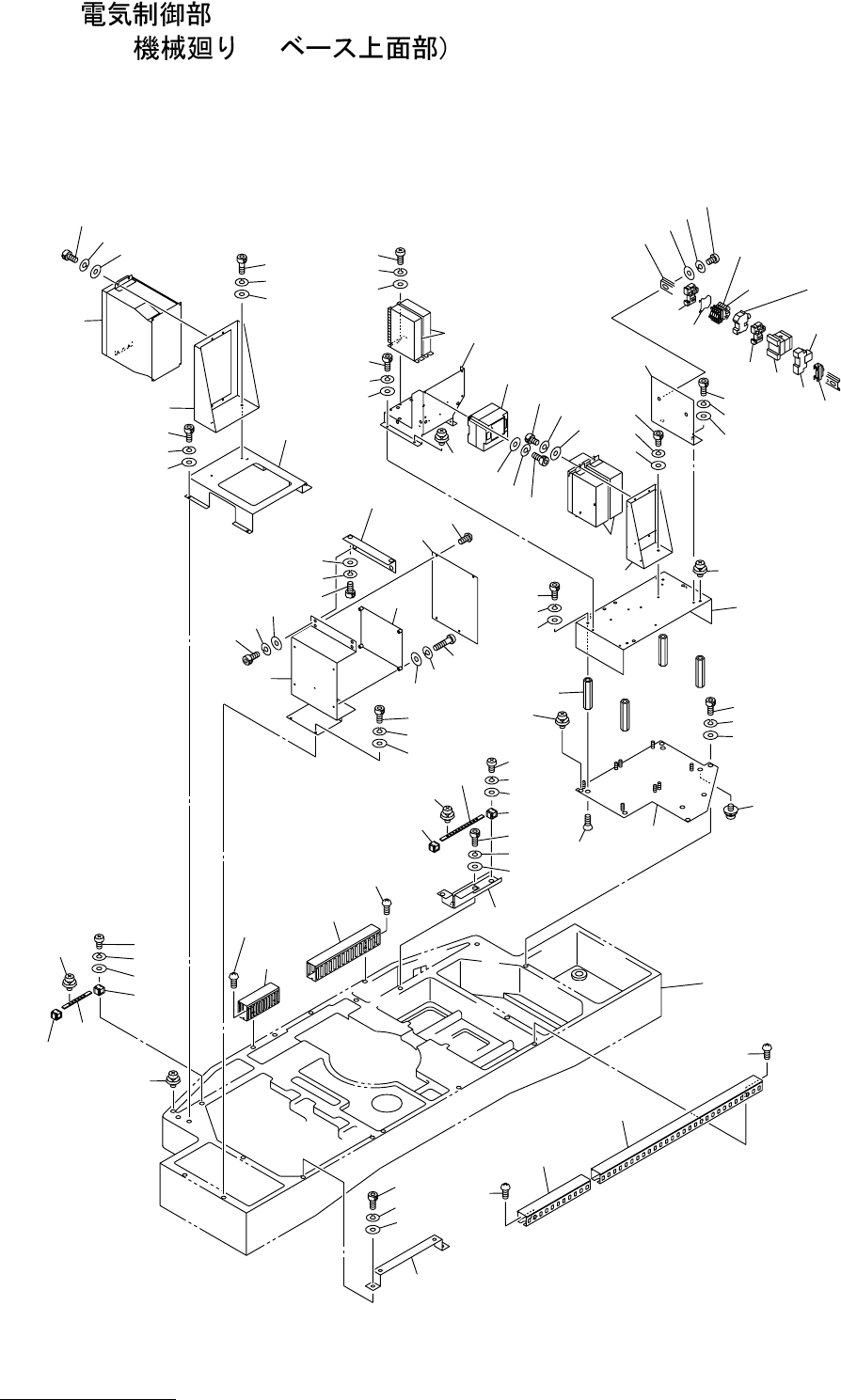 電気制御部
機械廻り　ベース上面部)