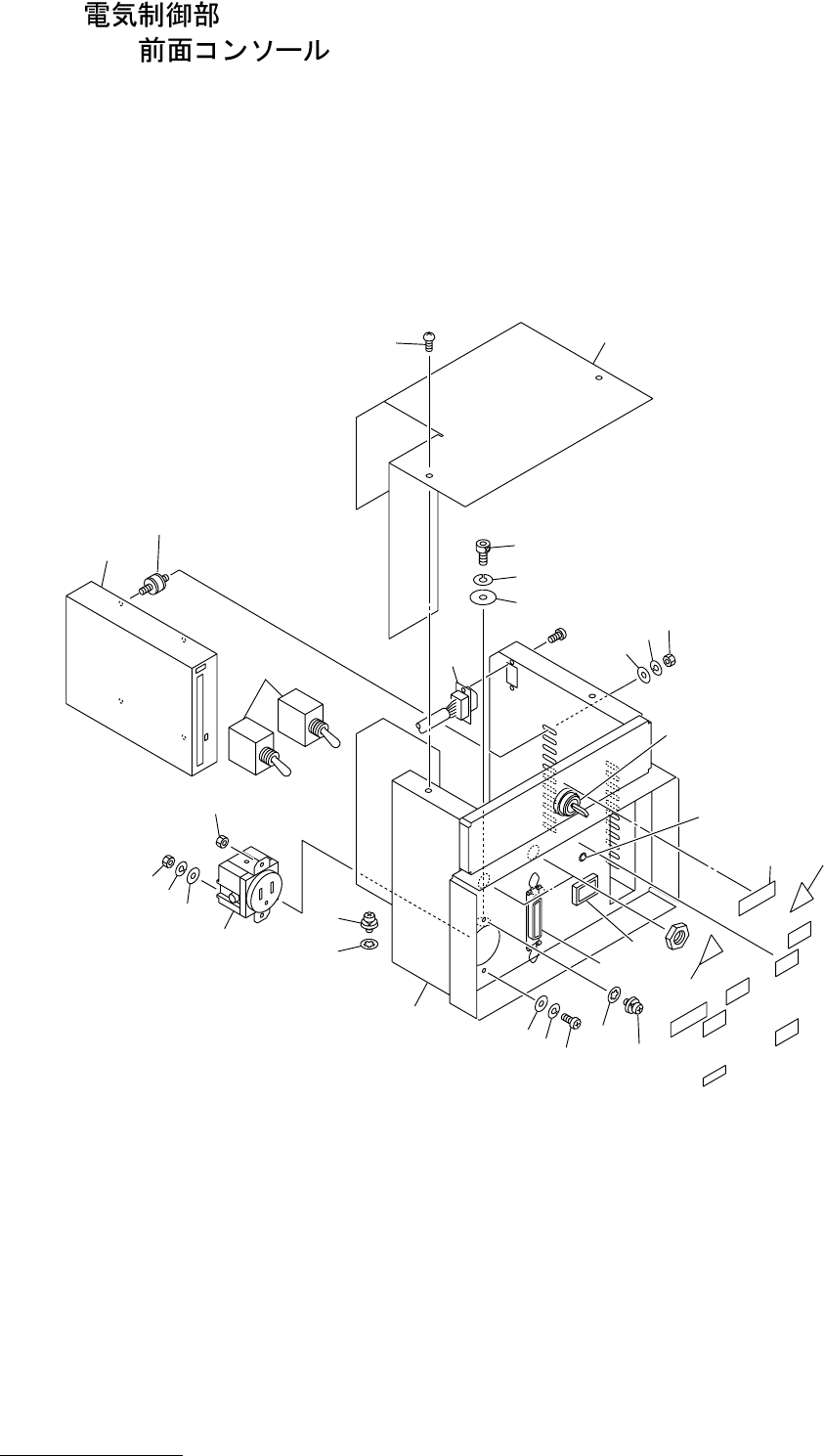 電気制御部
前面コンソール