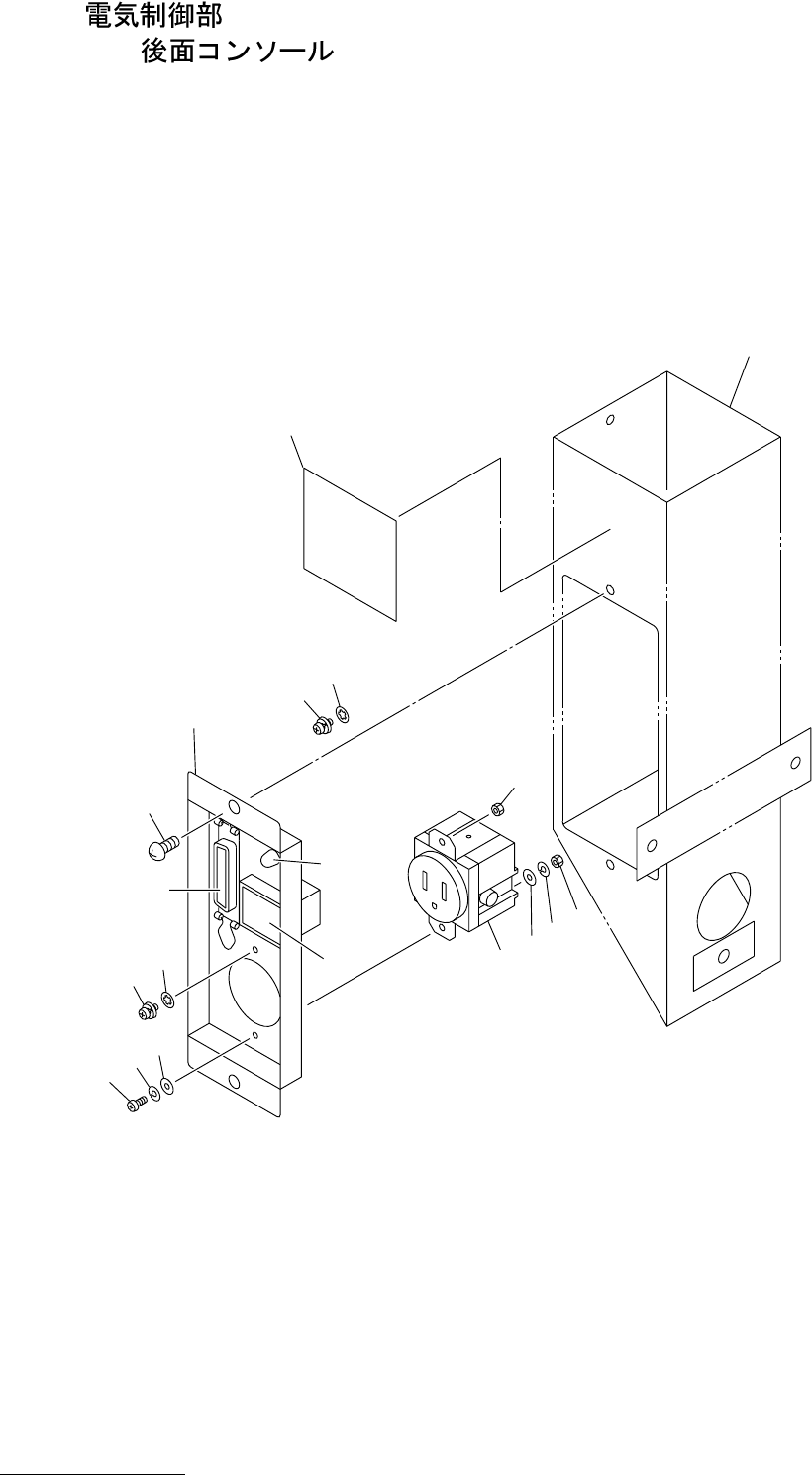 電気制御部
後面コンソール