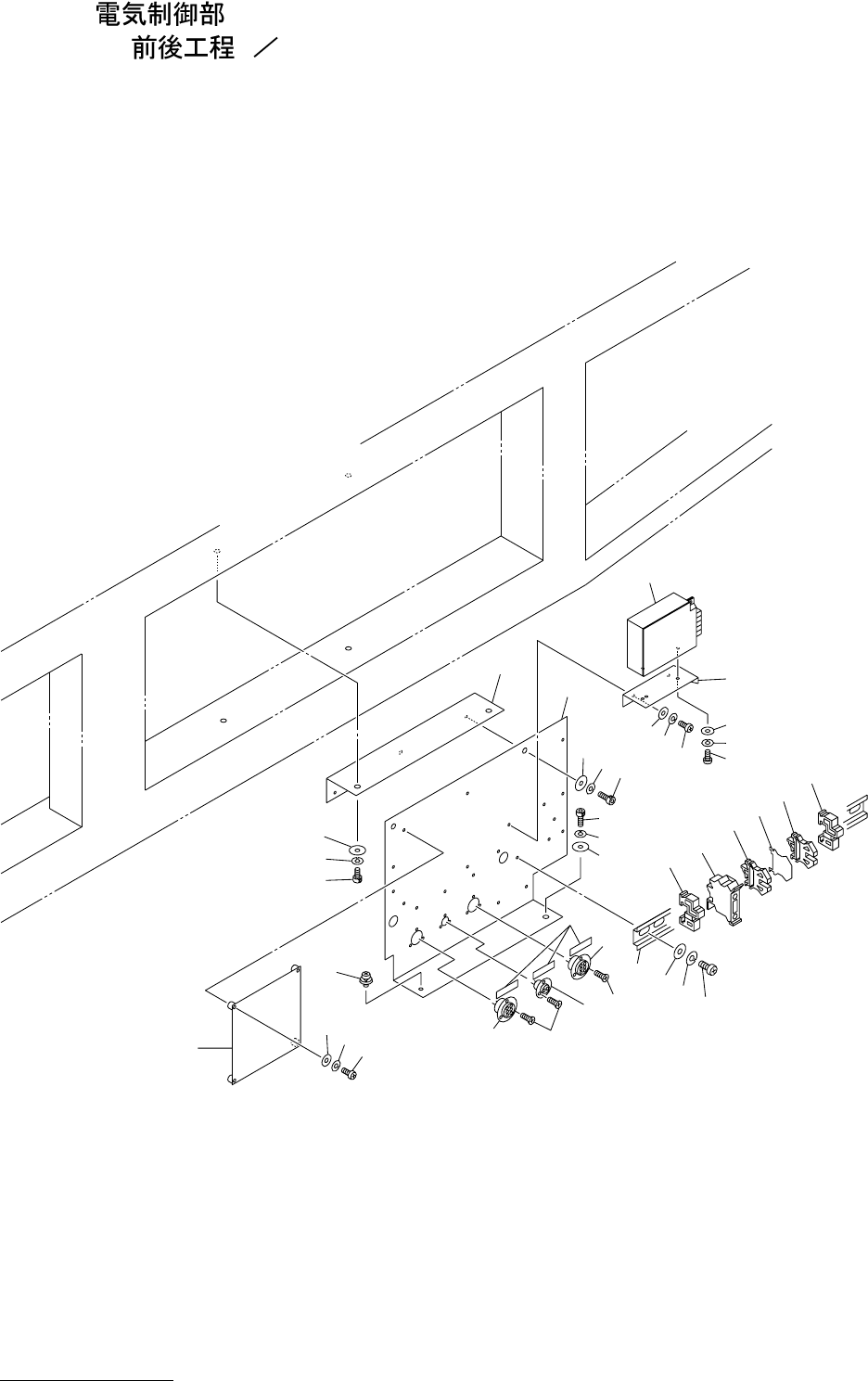 電気制御部
前後工程 ／