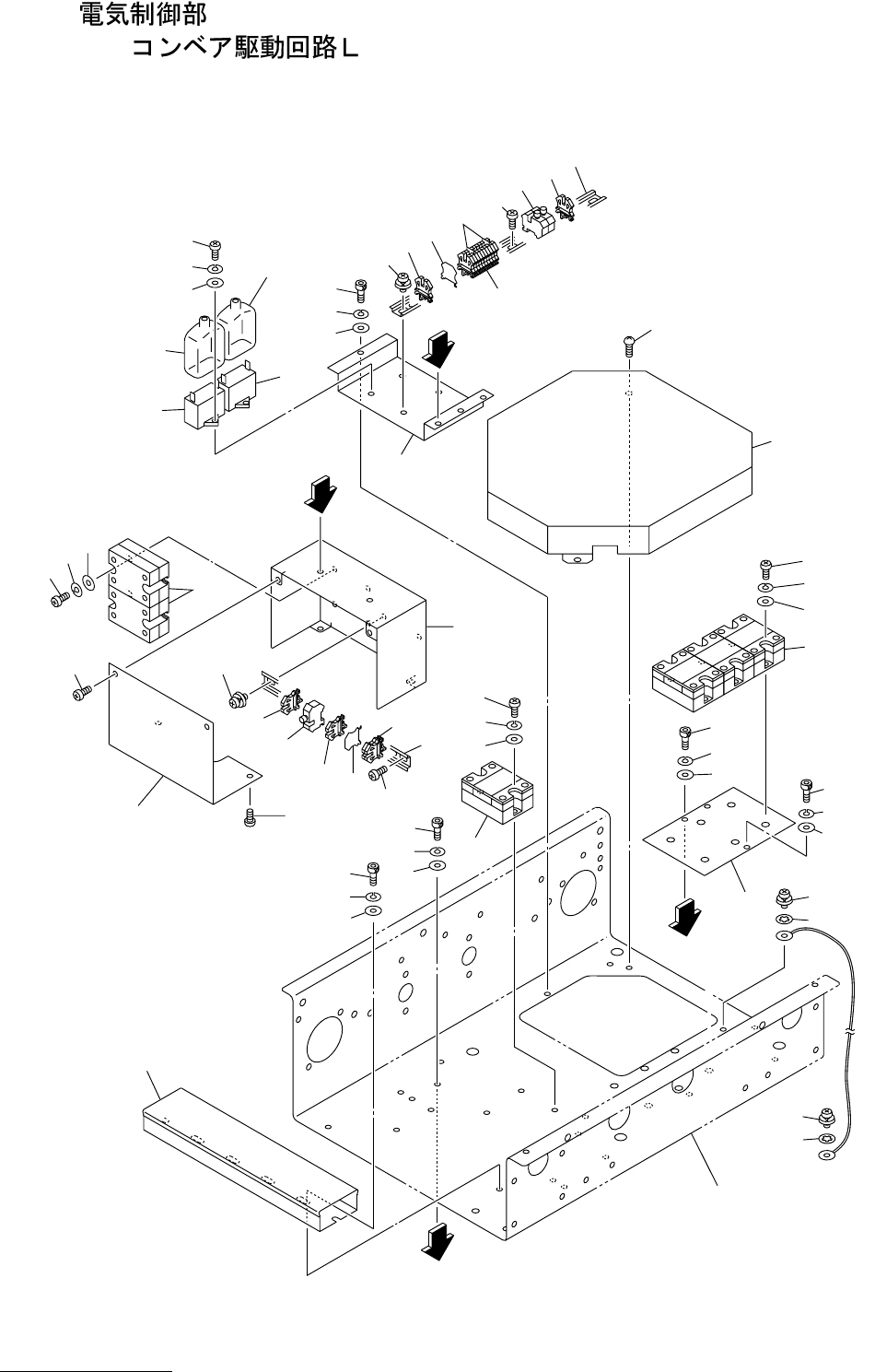 電気制御部
コンベア駆動回路Ｌ