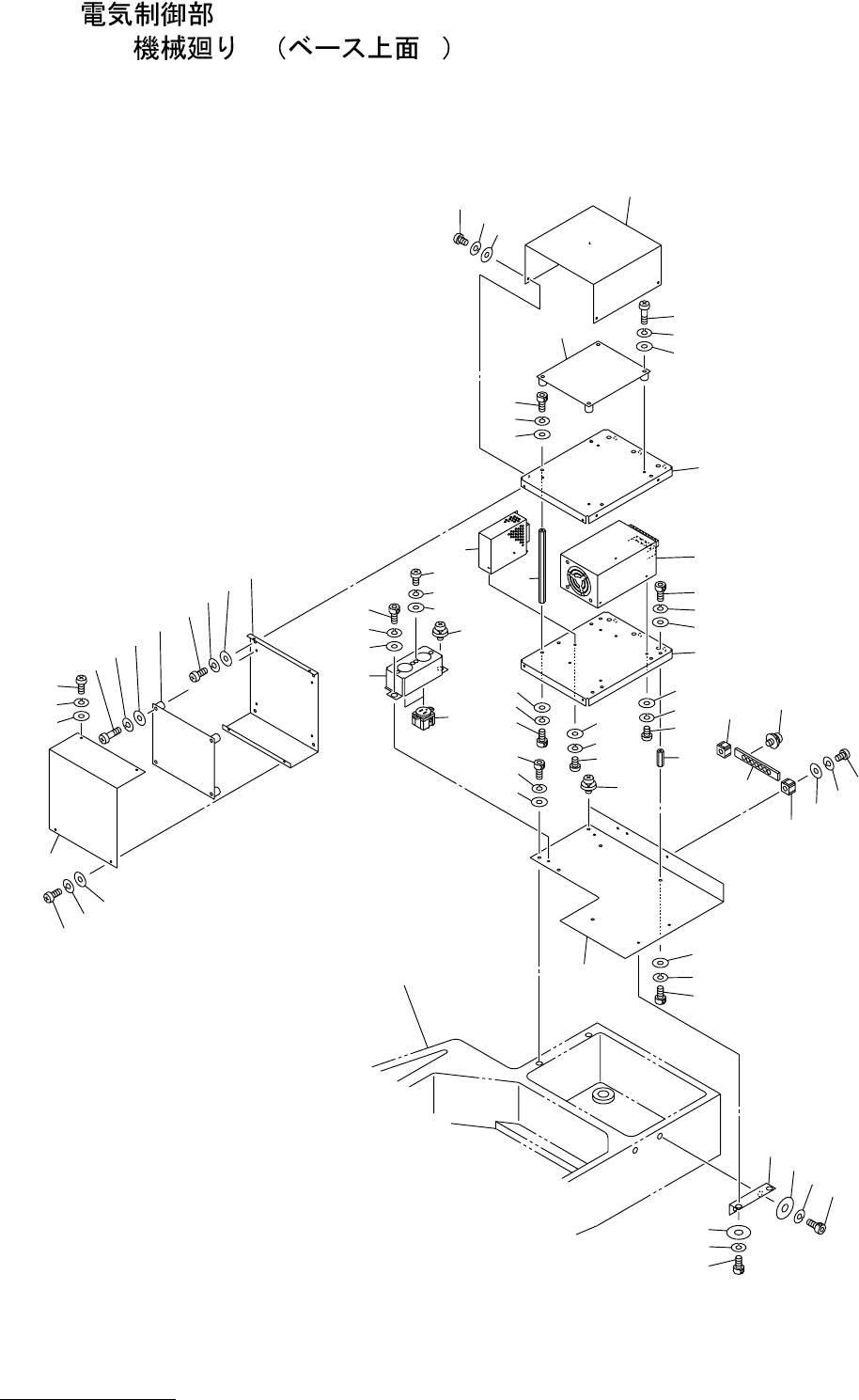 電気制御部
機械廻り （ベース上面 ）