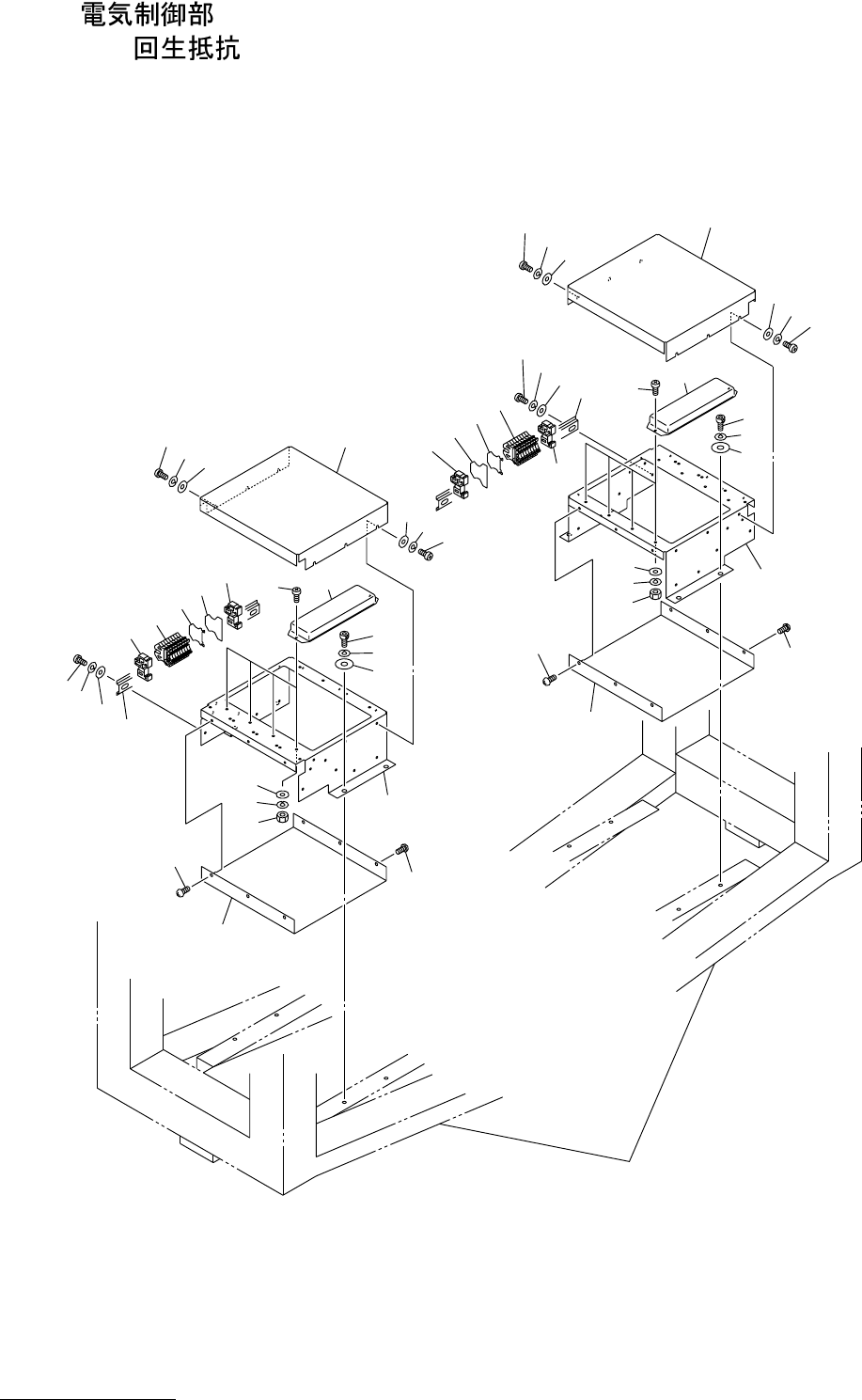 電気制御部
回生抵抗