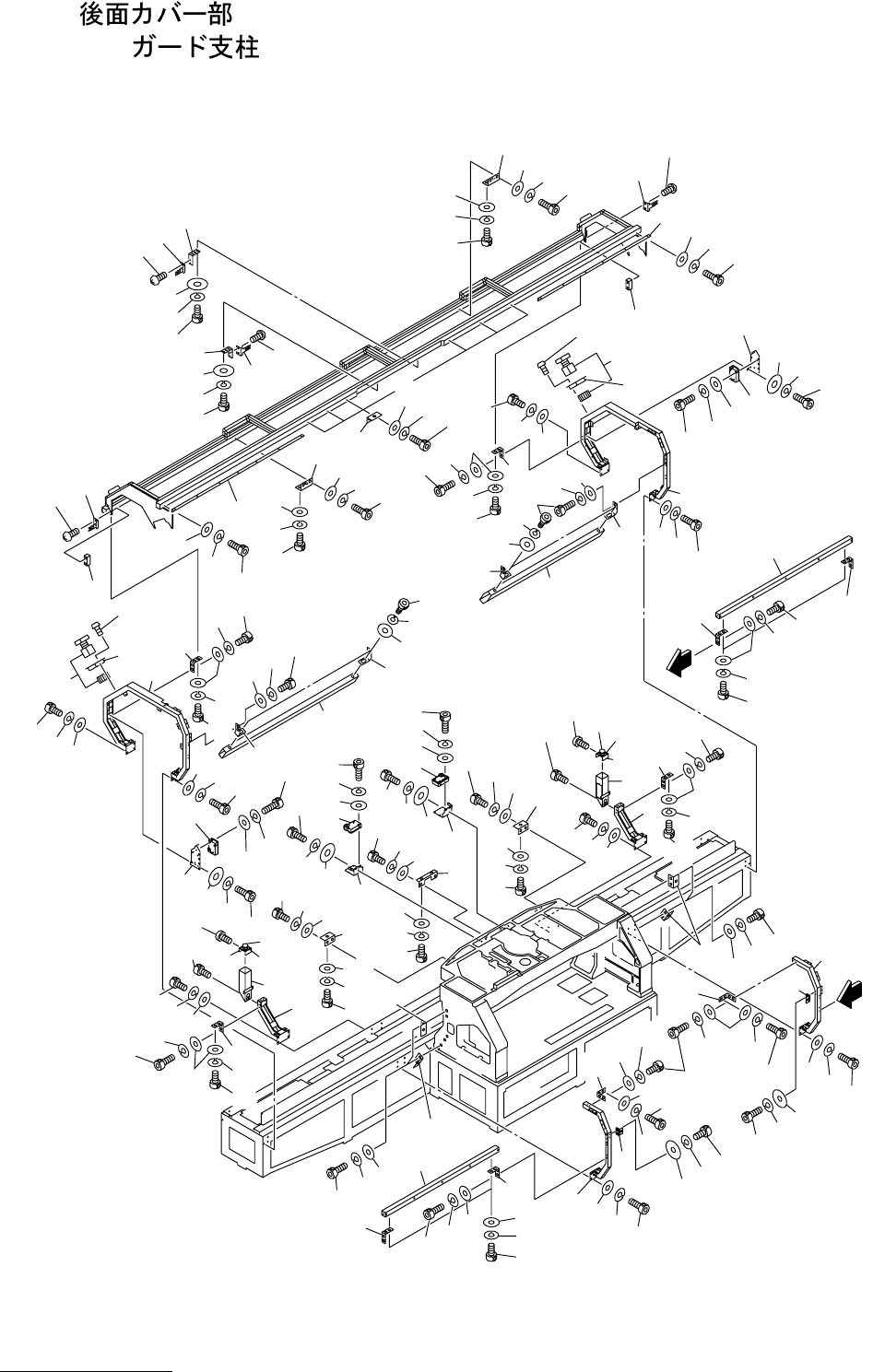 後面カバー部
ガード支柱