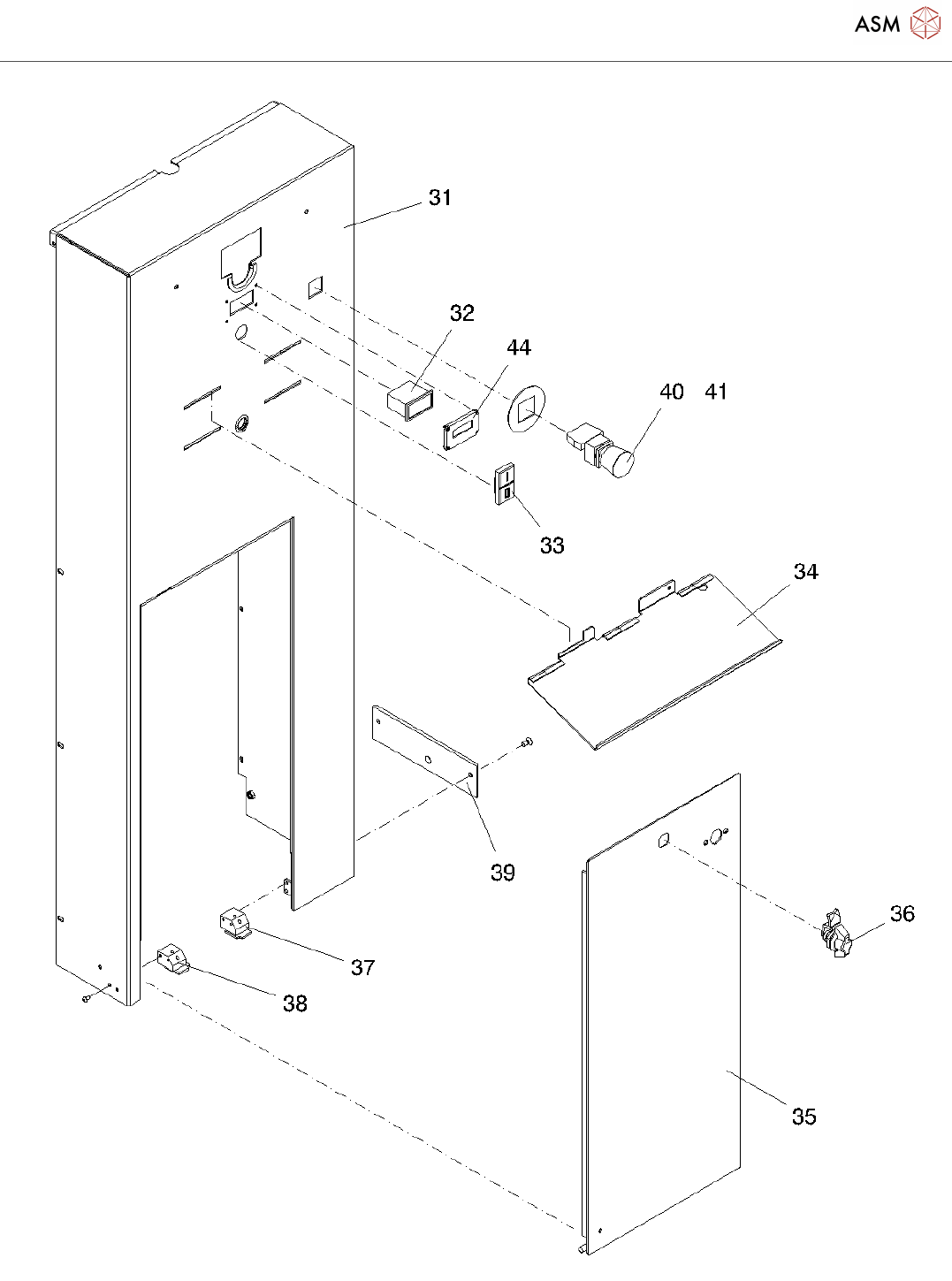 ASM

31
32
44
40 41
33
34
39
36
37
38
35