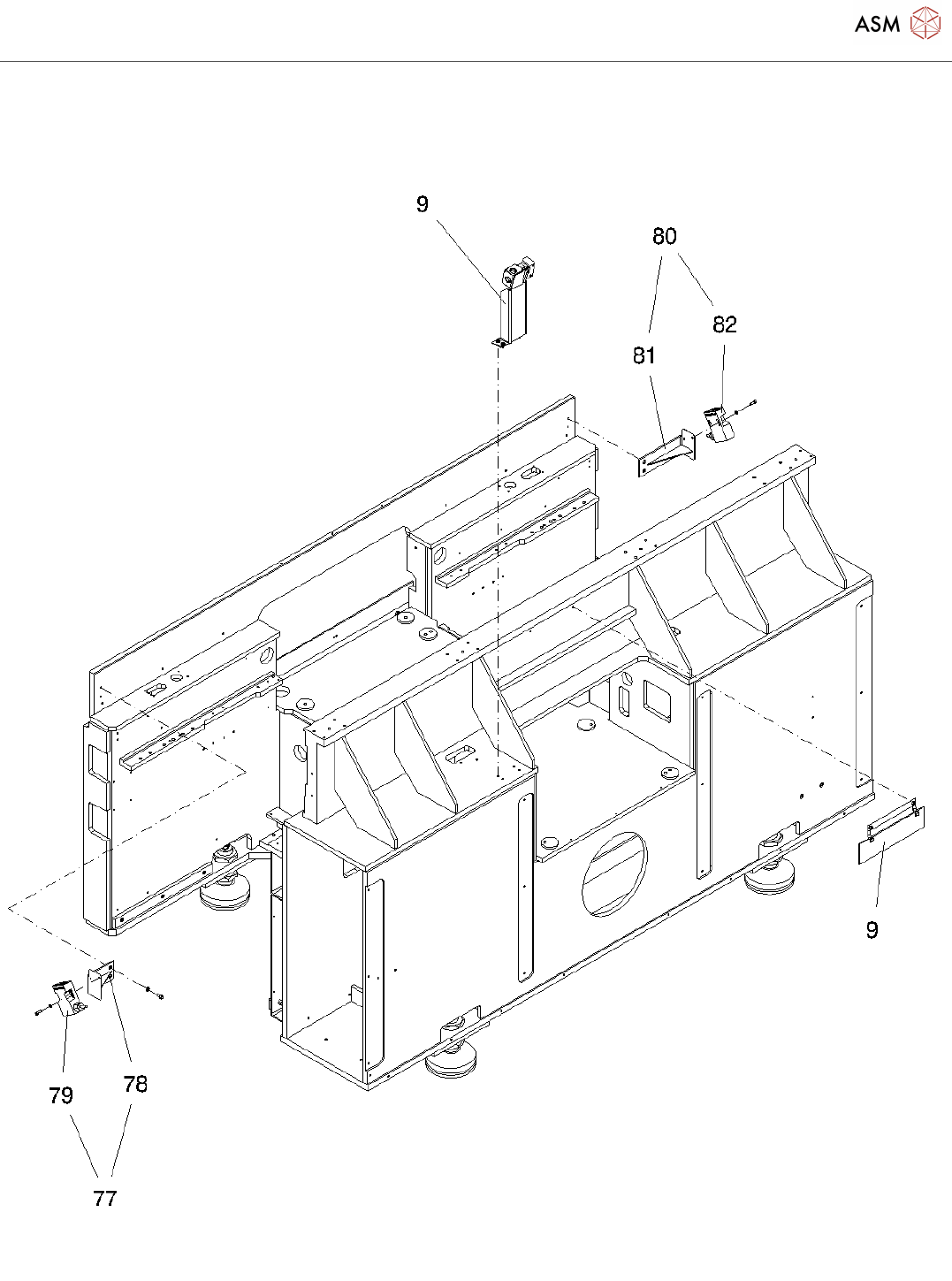 ASM

9

80

82

81

9

79

78

77