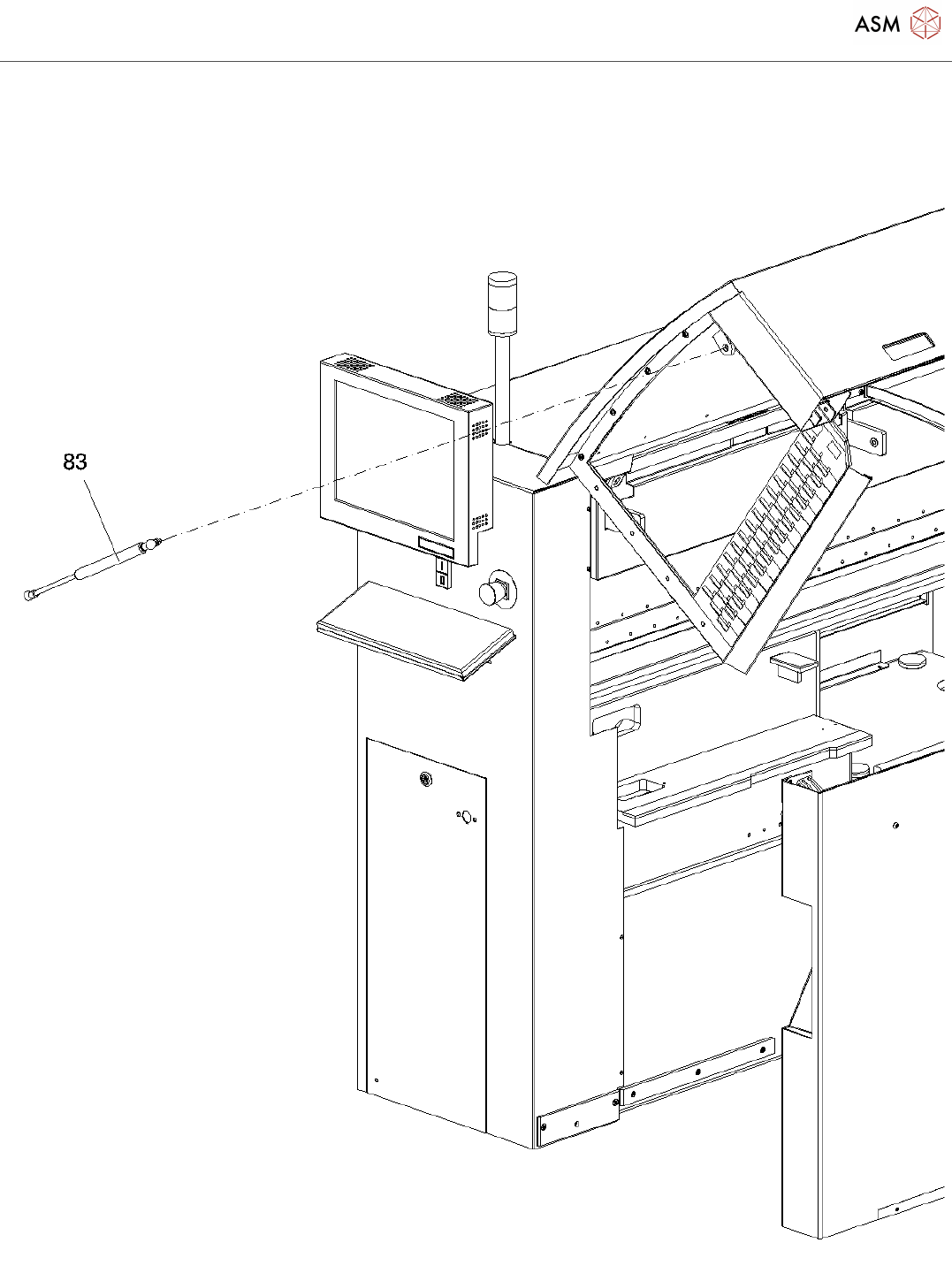 ASM

83