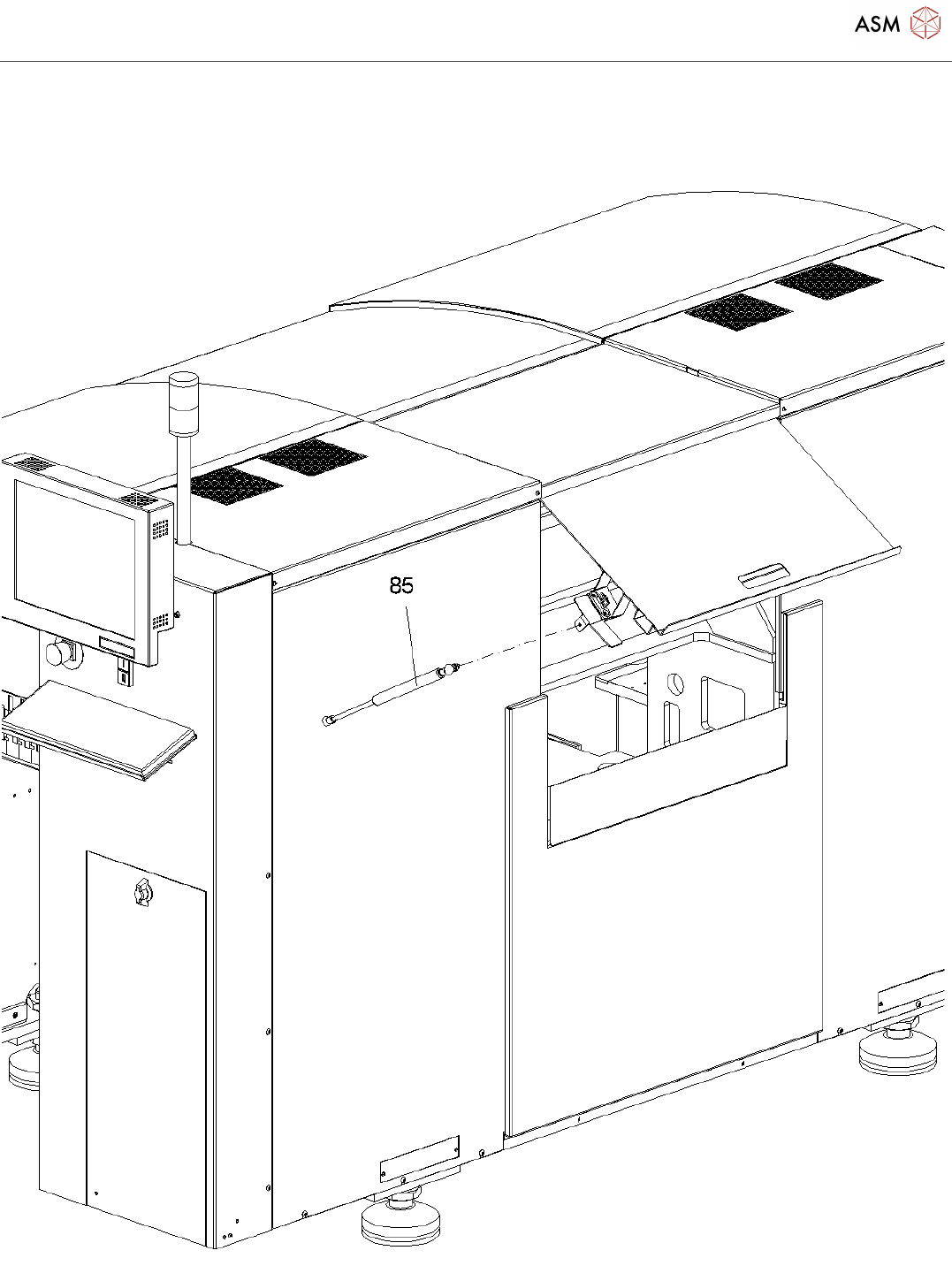 ASM

85