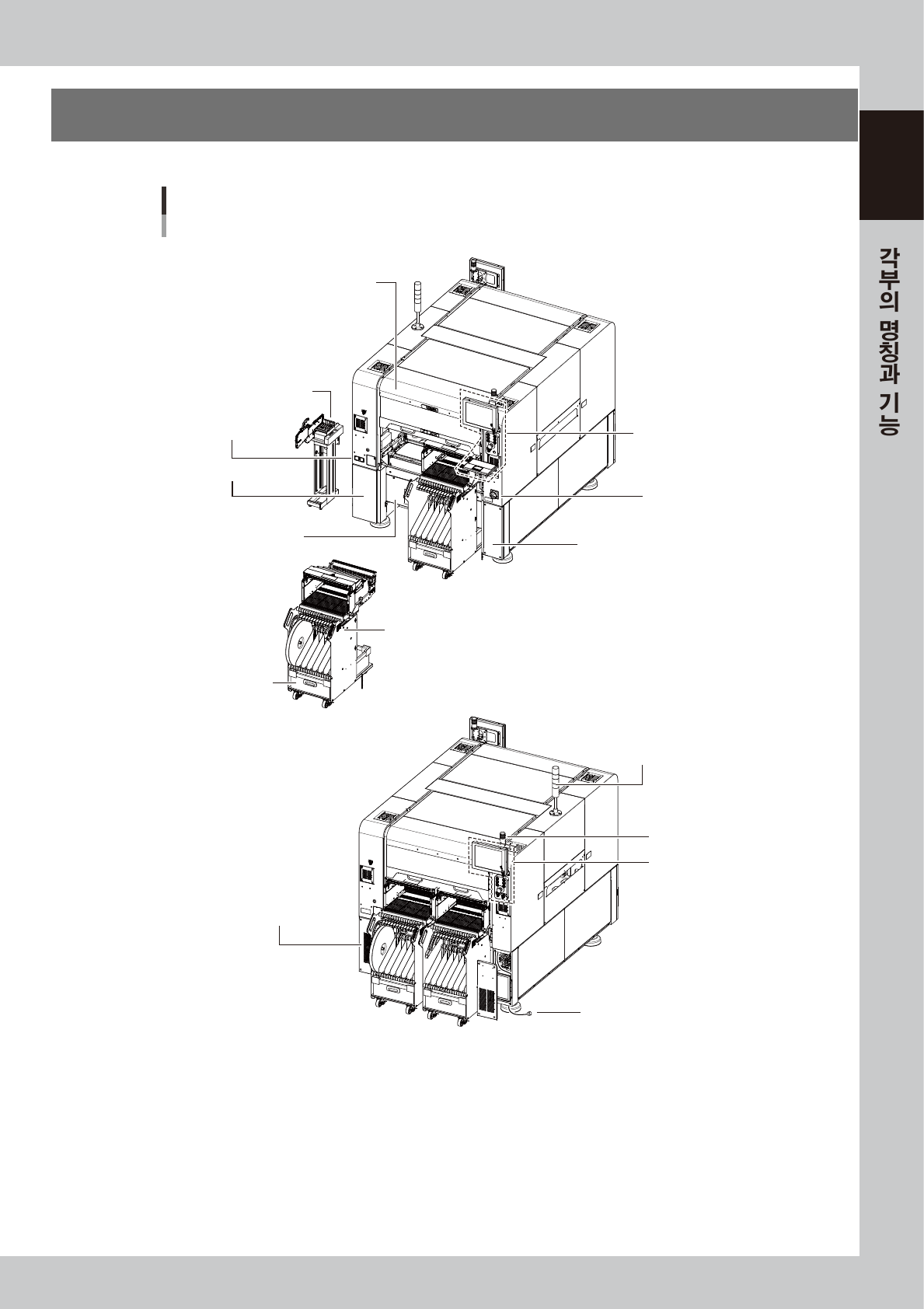 각부의 명칭과 기능