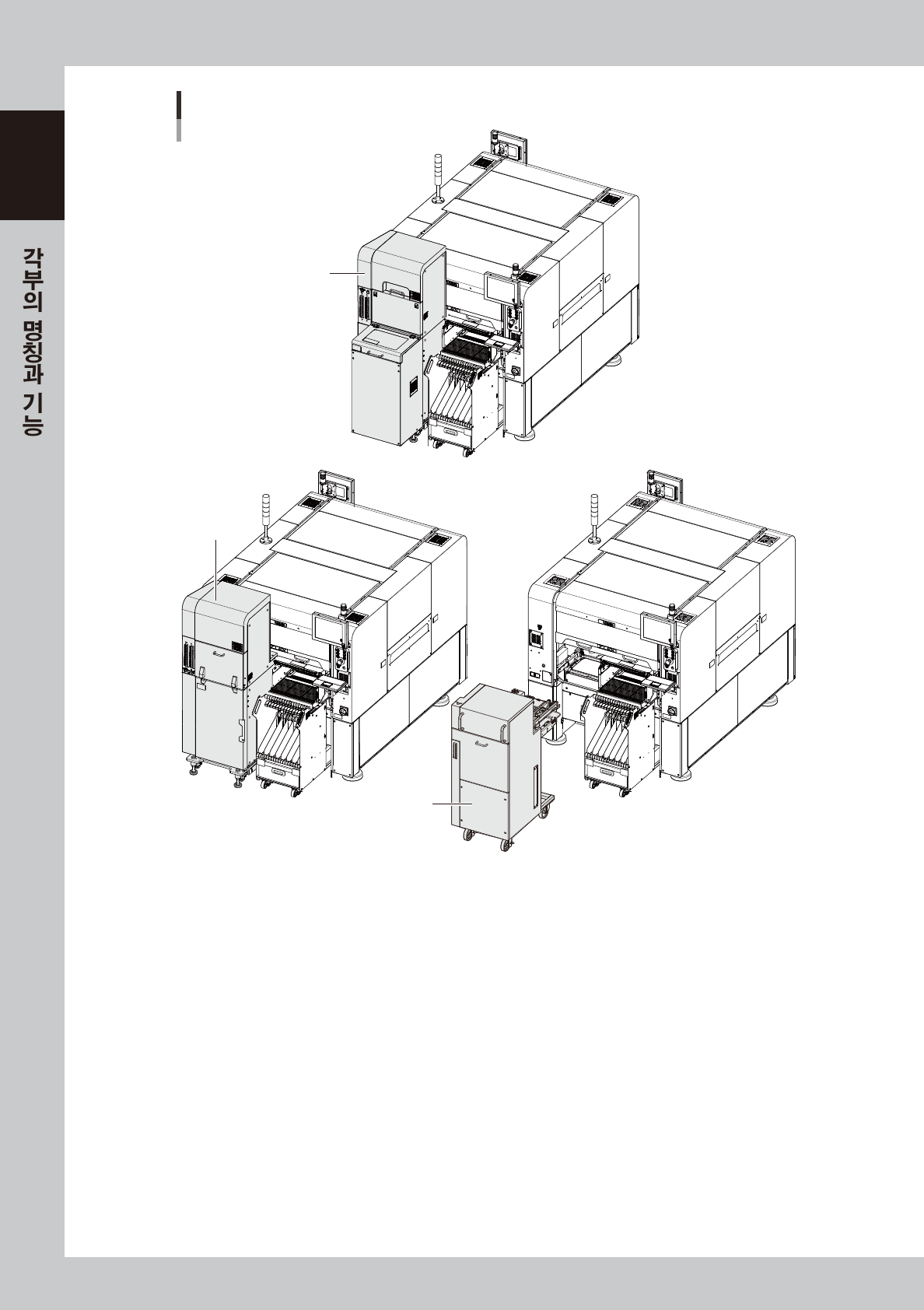 각부의 명칭과 기능