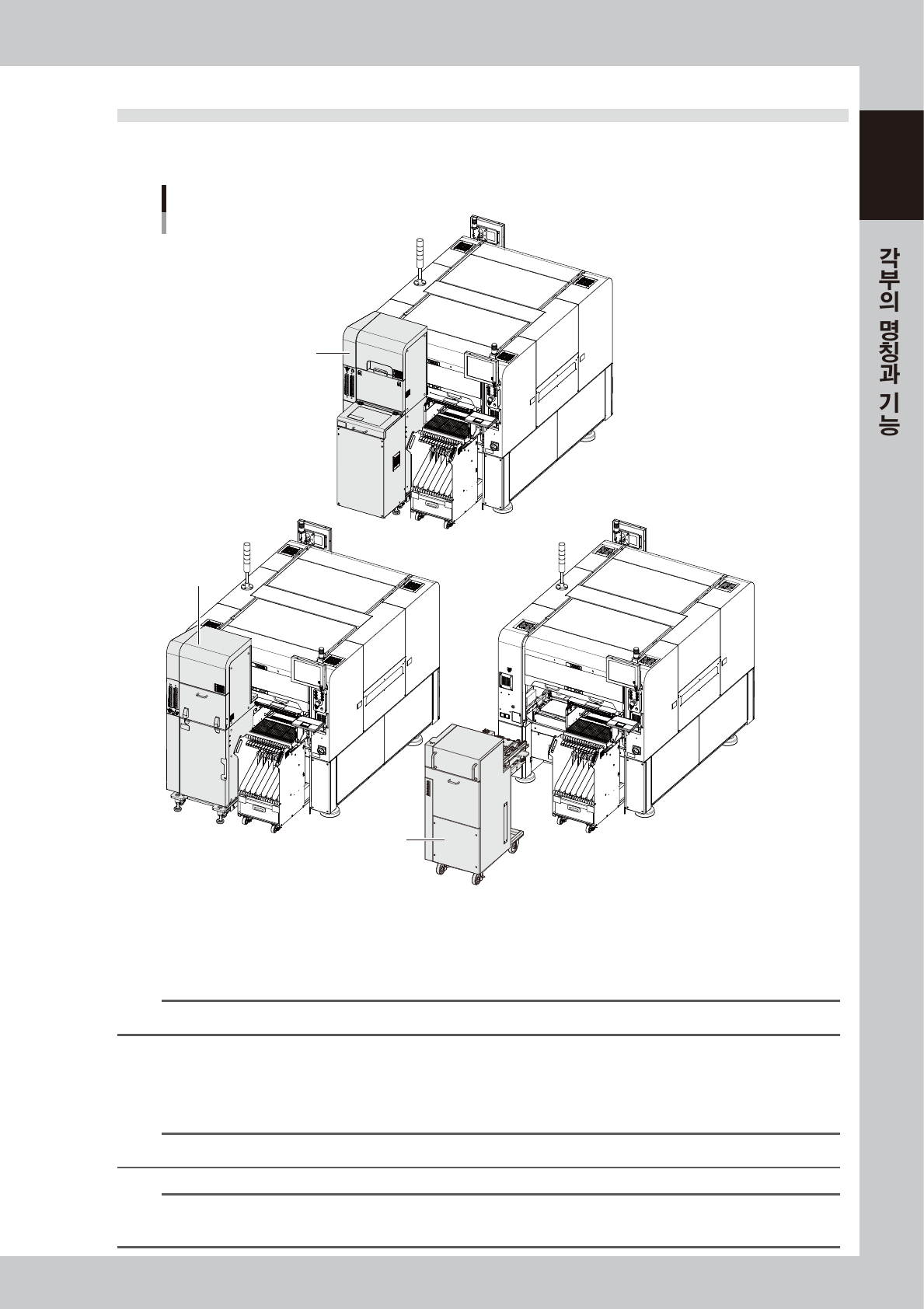 각부의 명칭과 기능