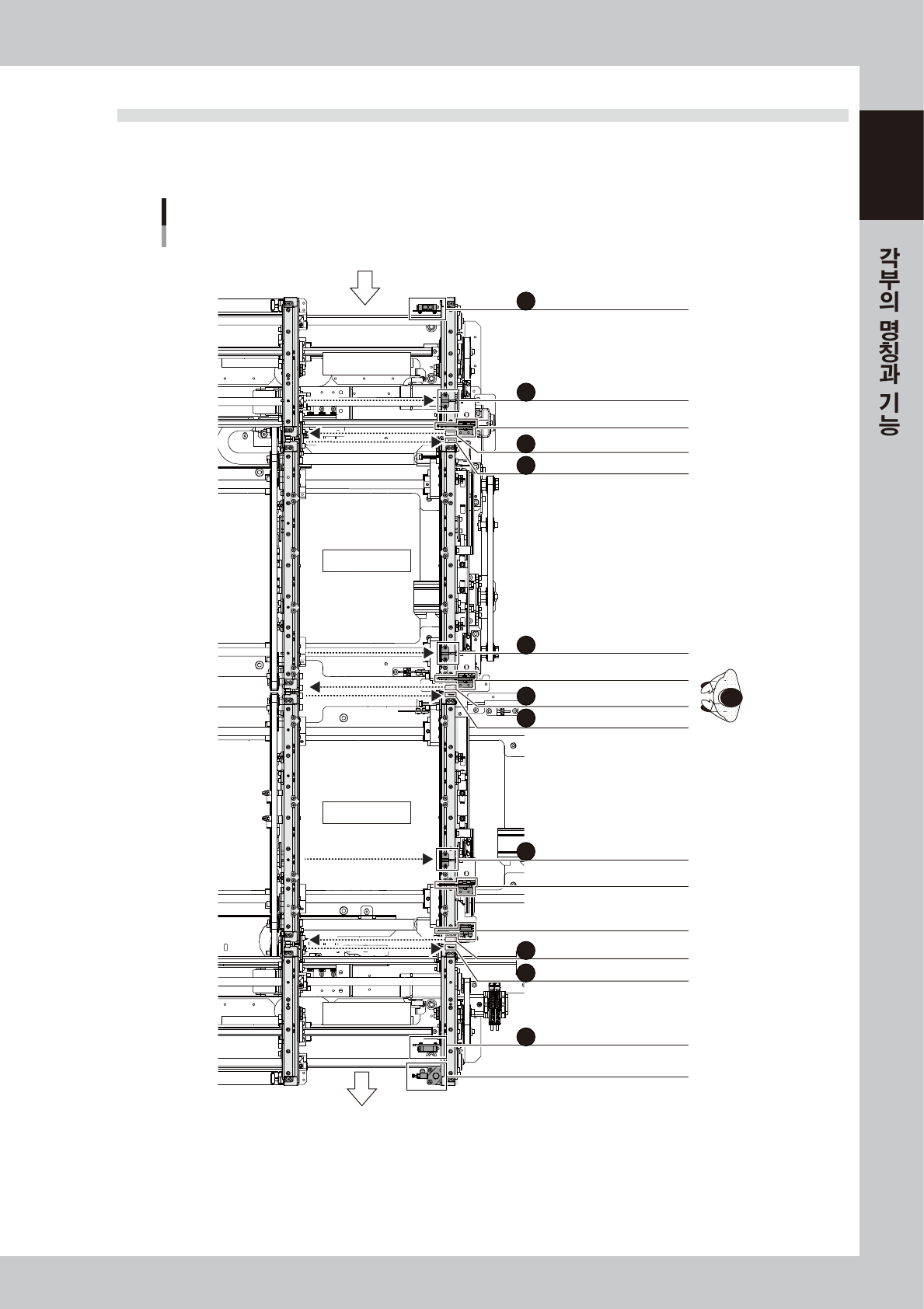 각부의 명칭과 기능