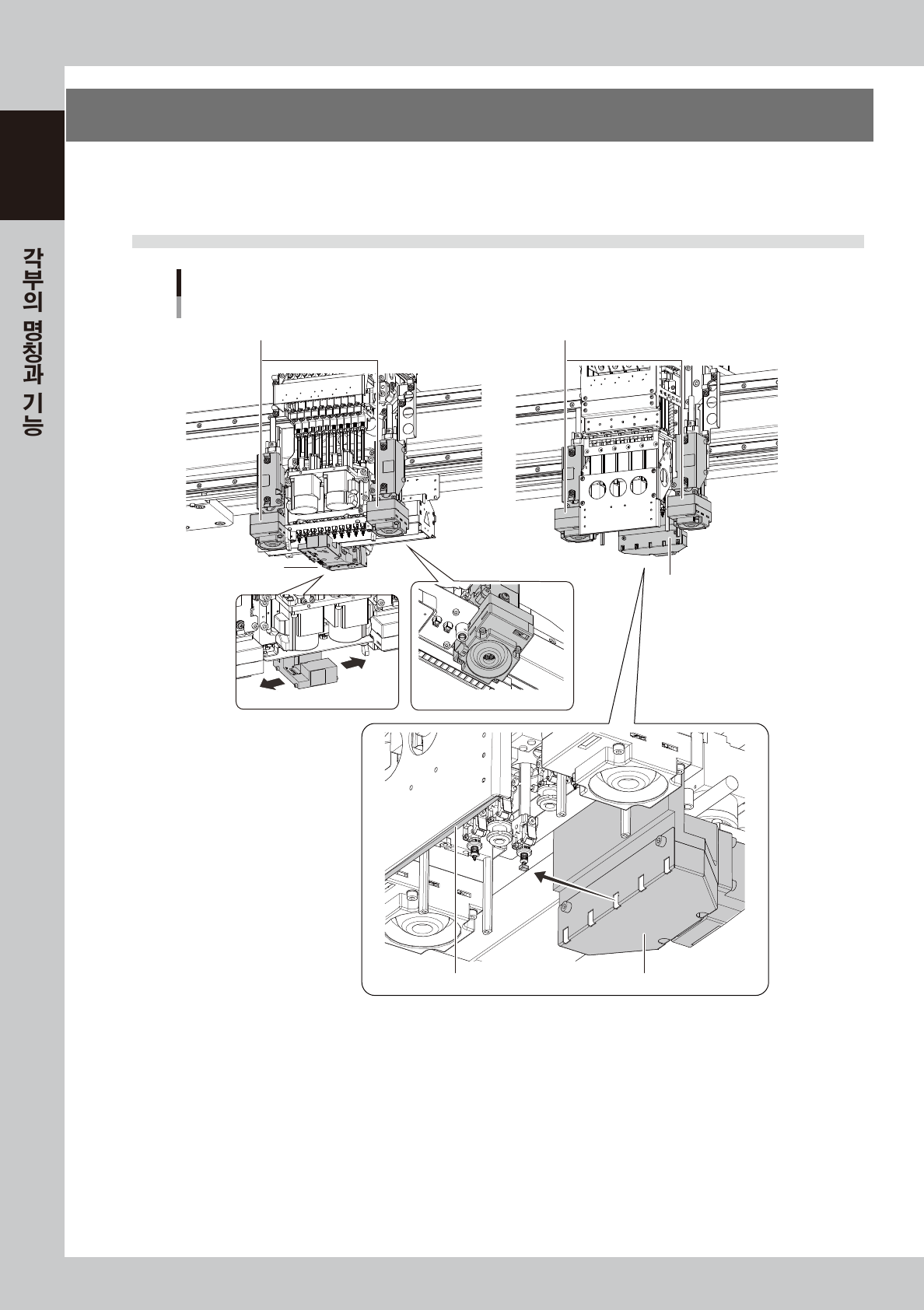 각부의 명칭과 기능