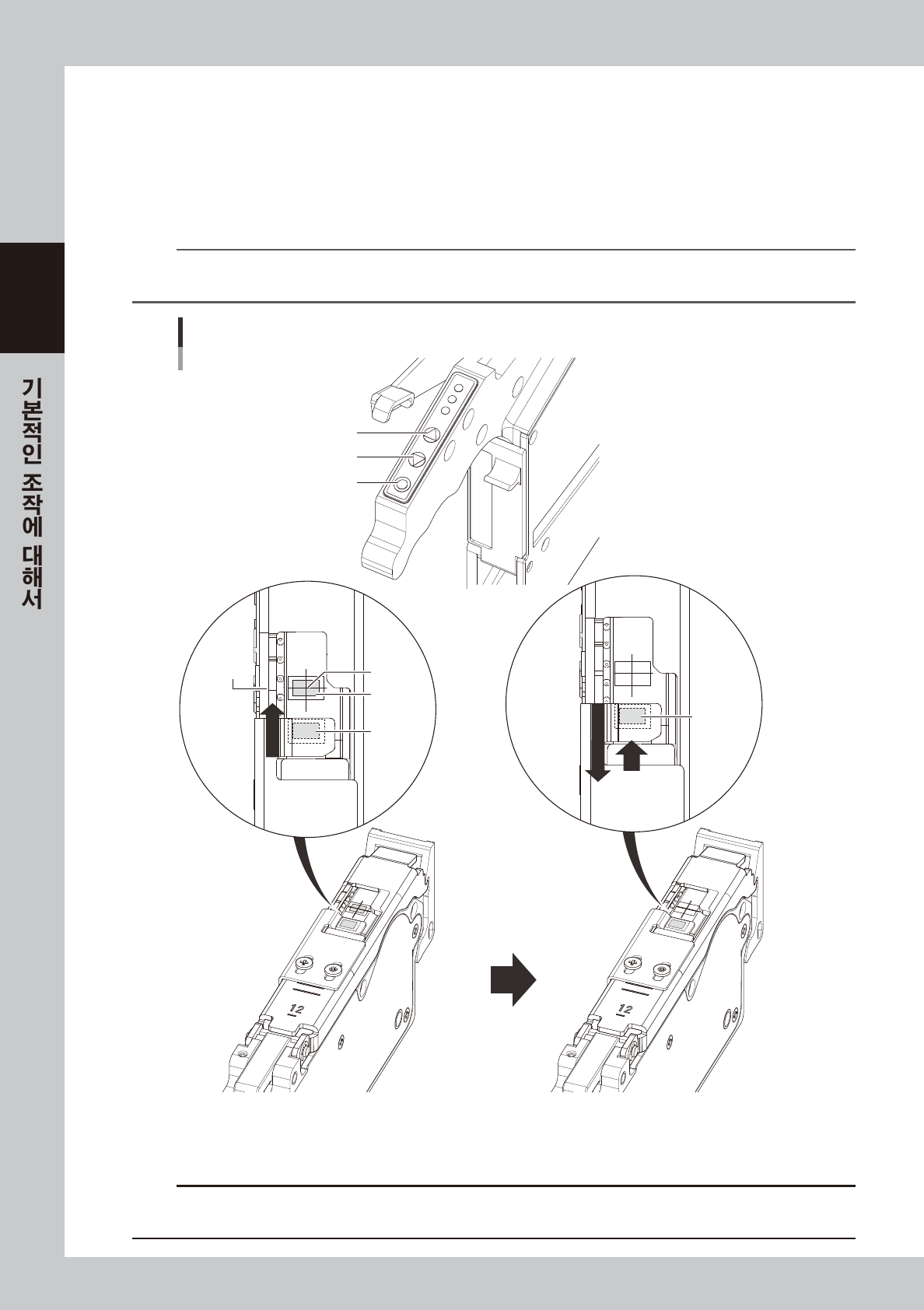 기본적인 조작에 대해서

12

12