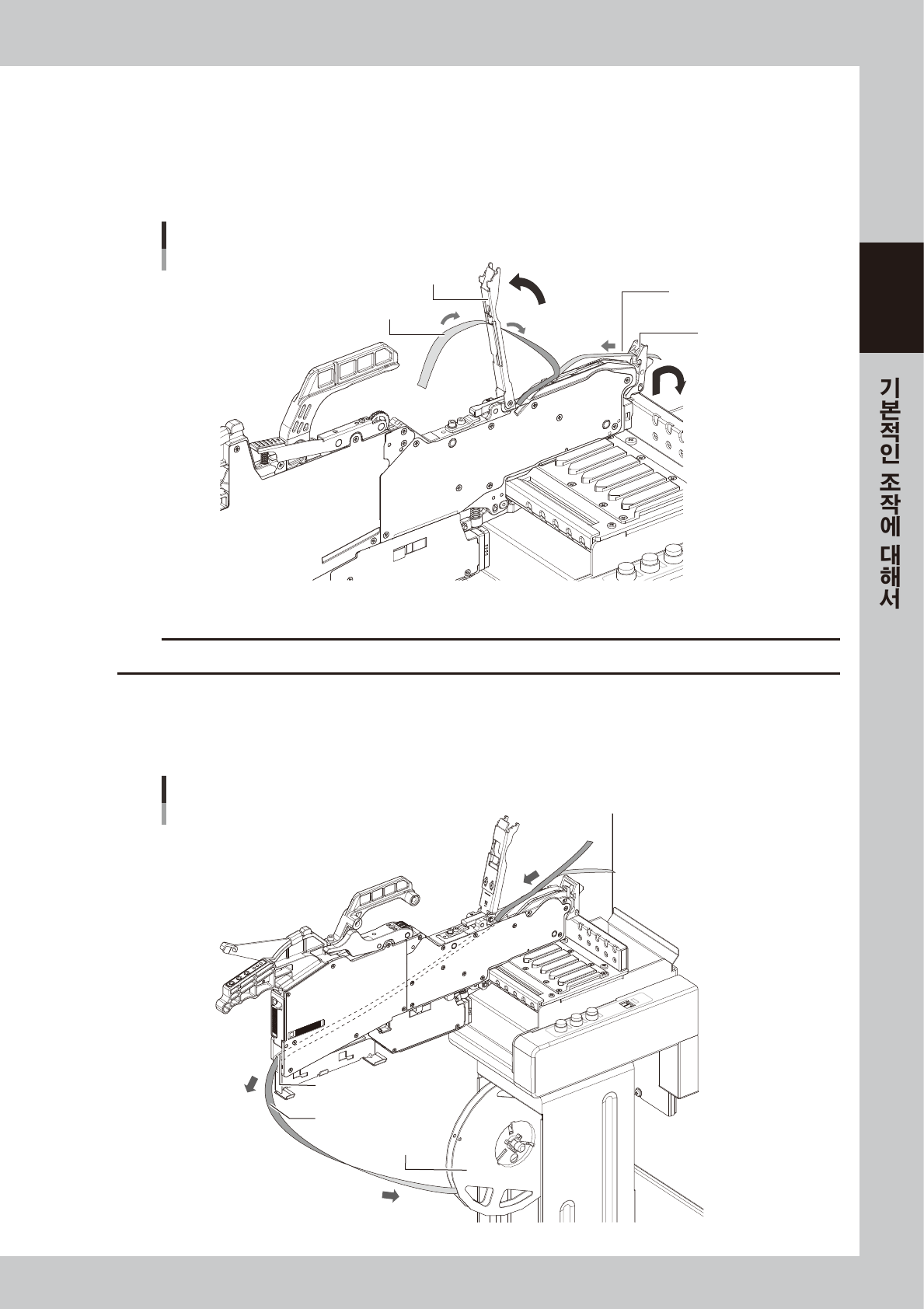 기본적인 조작에 대해서