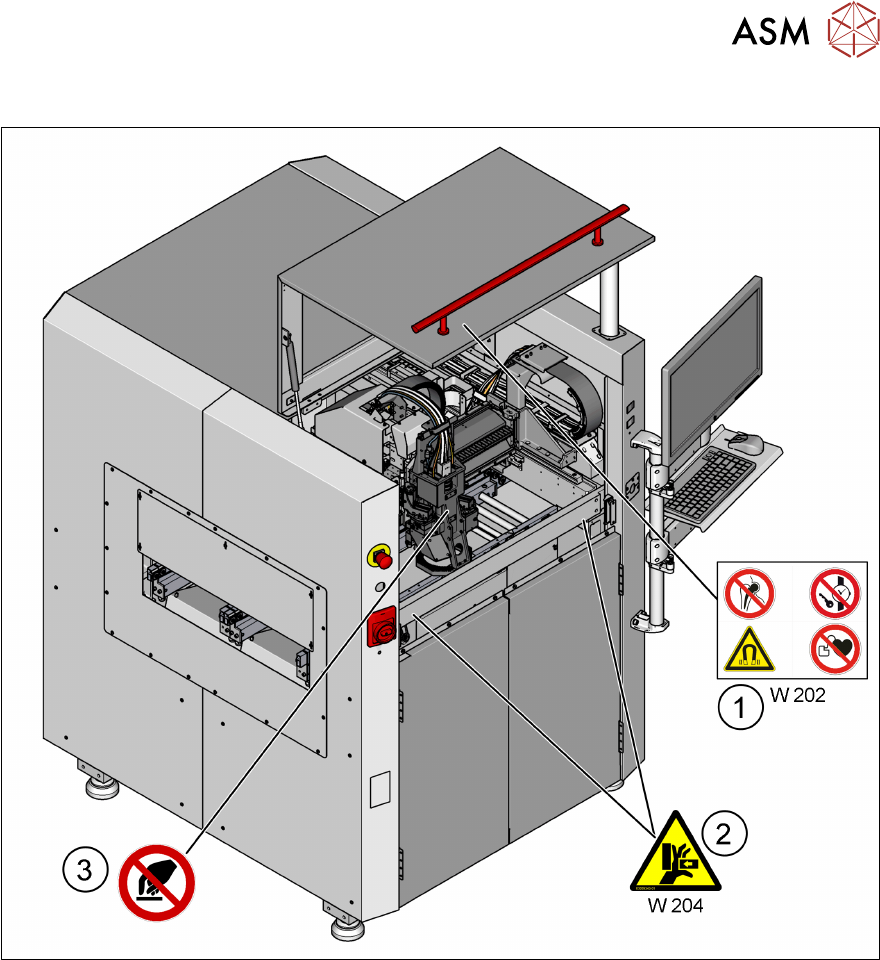 ASM

1
W 202

2
W 204

3