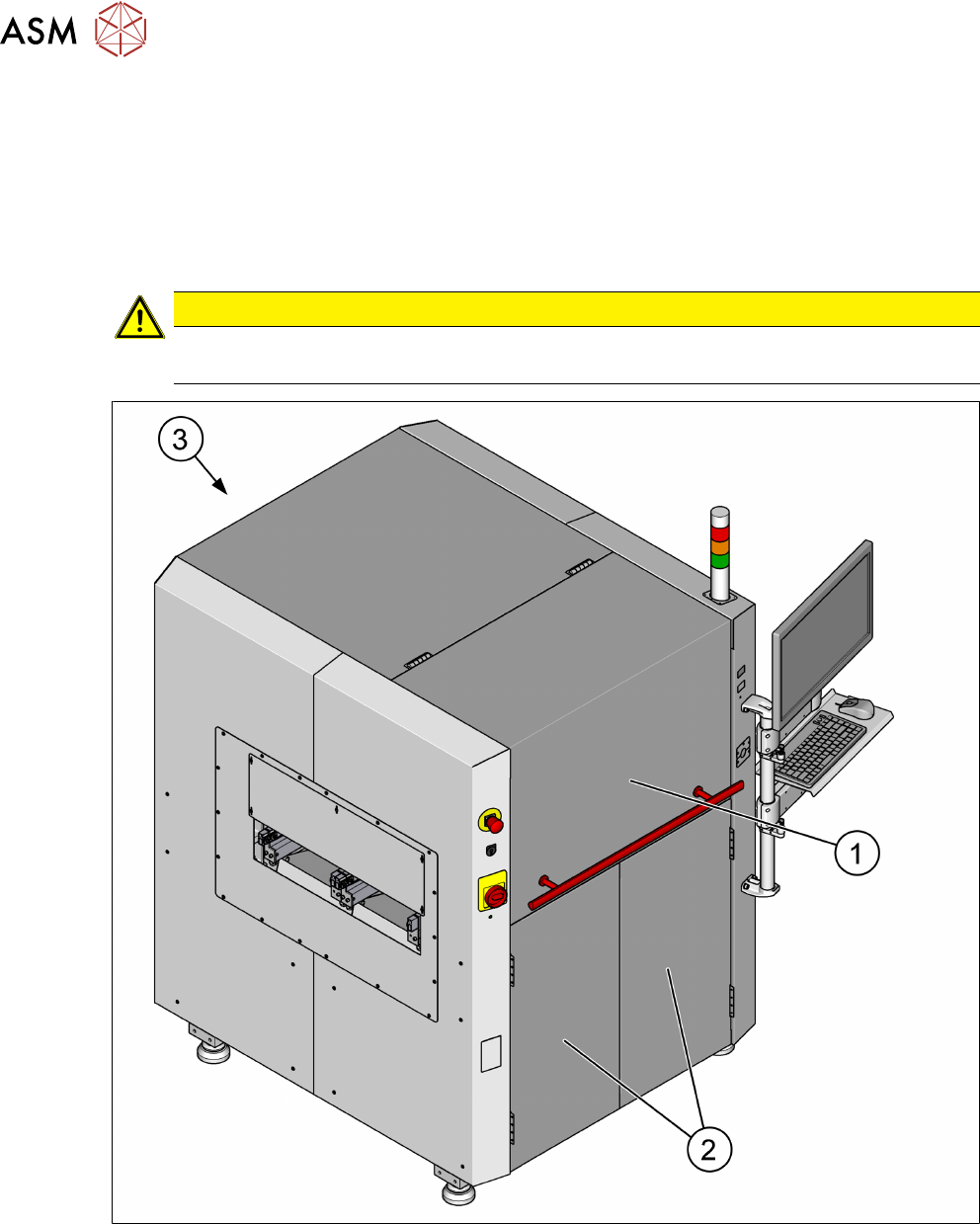 ASM

3

1

2