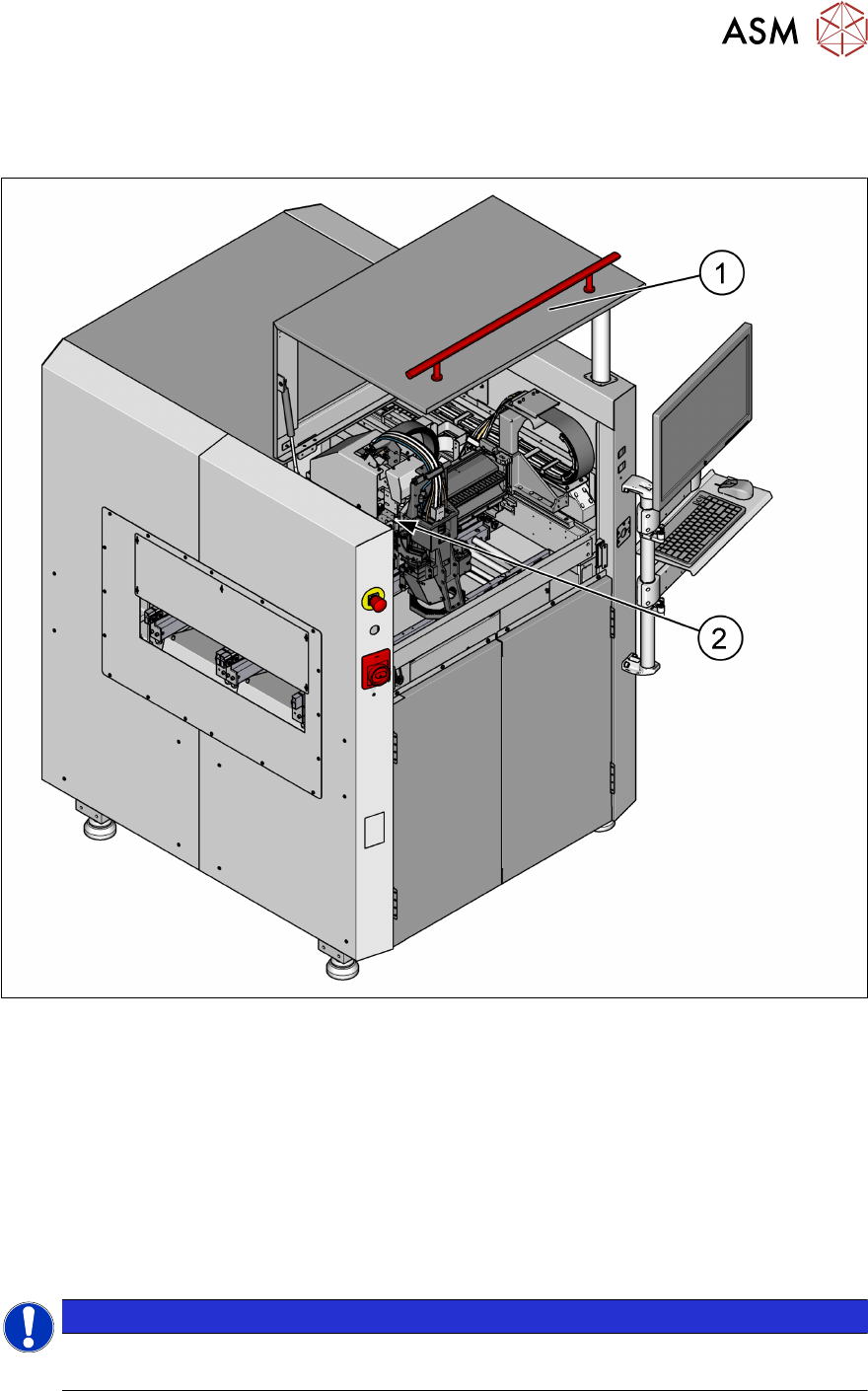 ASM

1

2