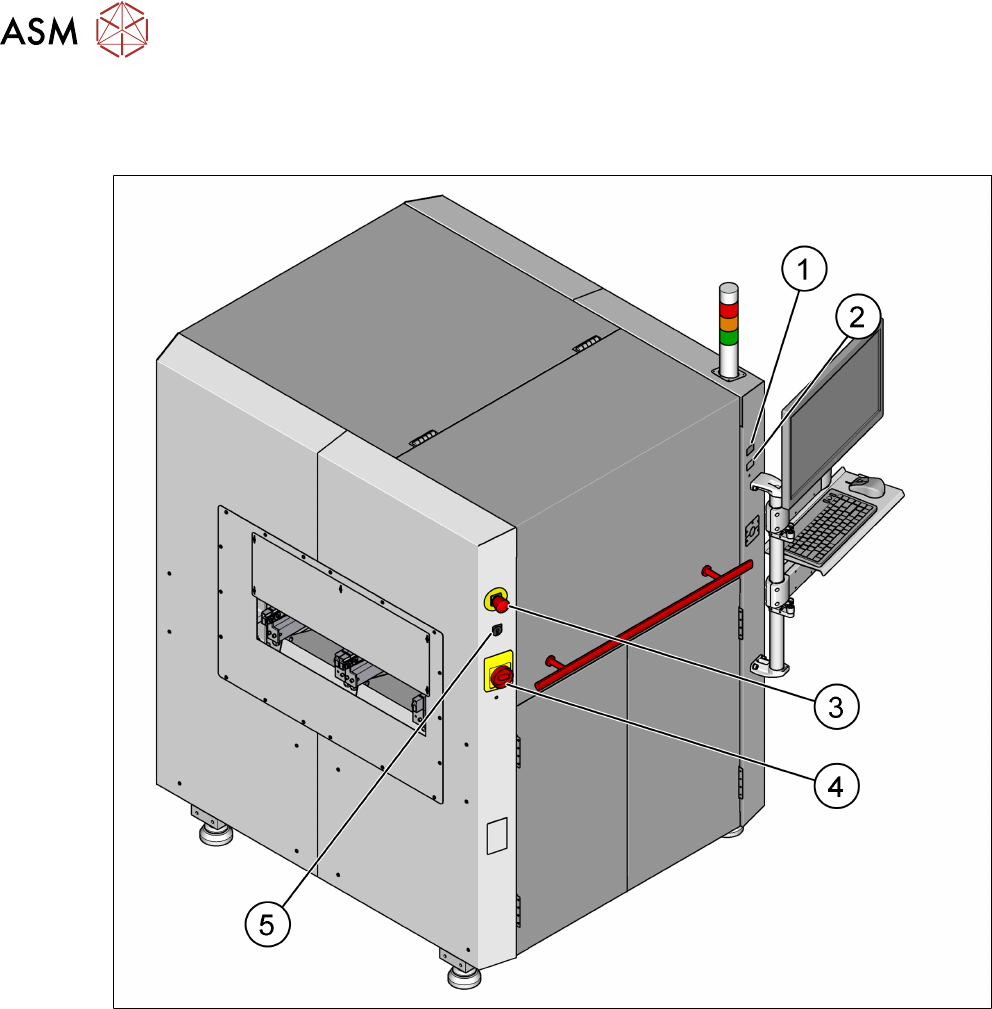 ASM

1
2
3
4
5