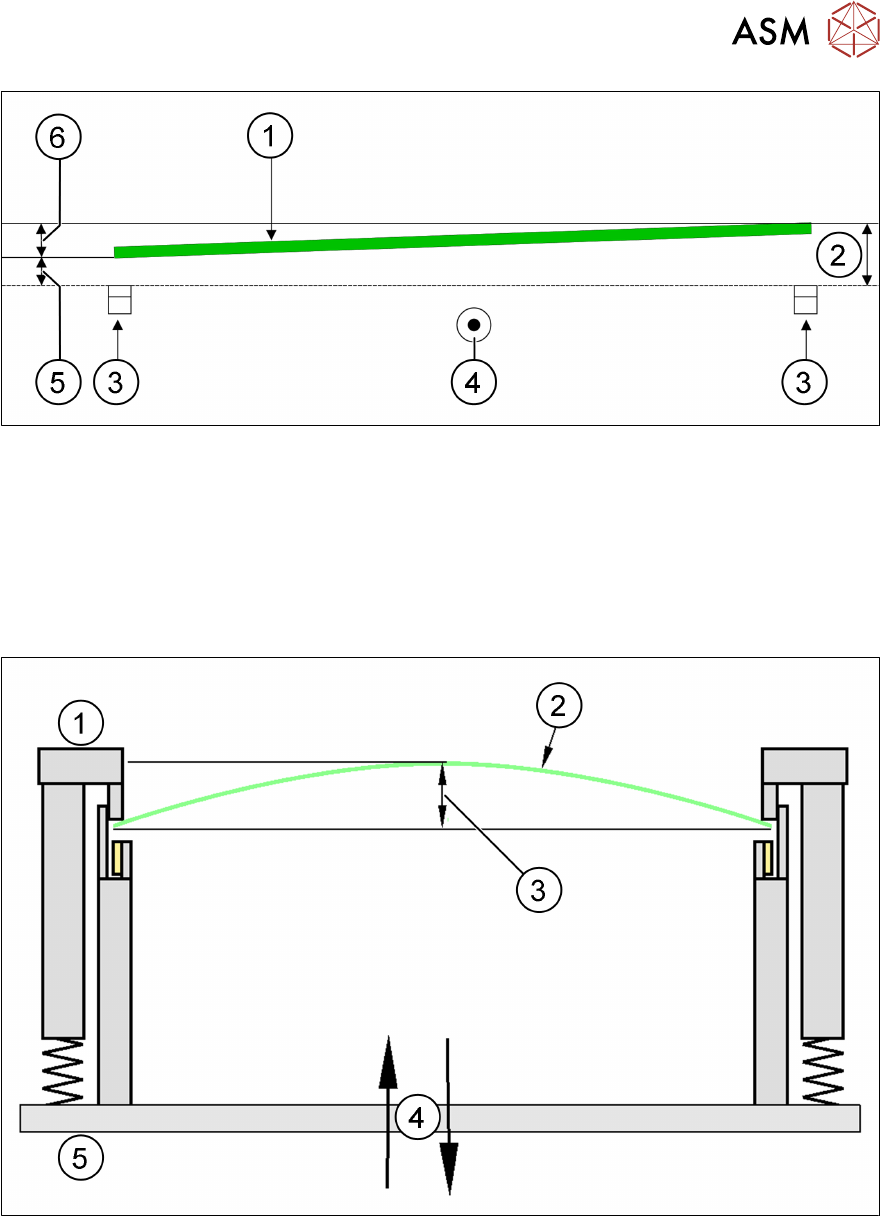 ASM

6
1
2
5
3
4
3

1
2
3
4
5