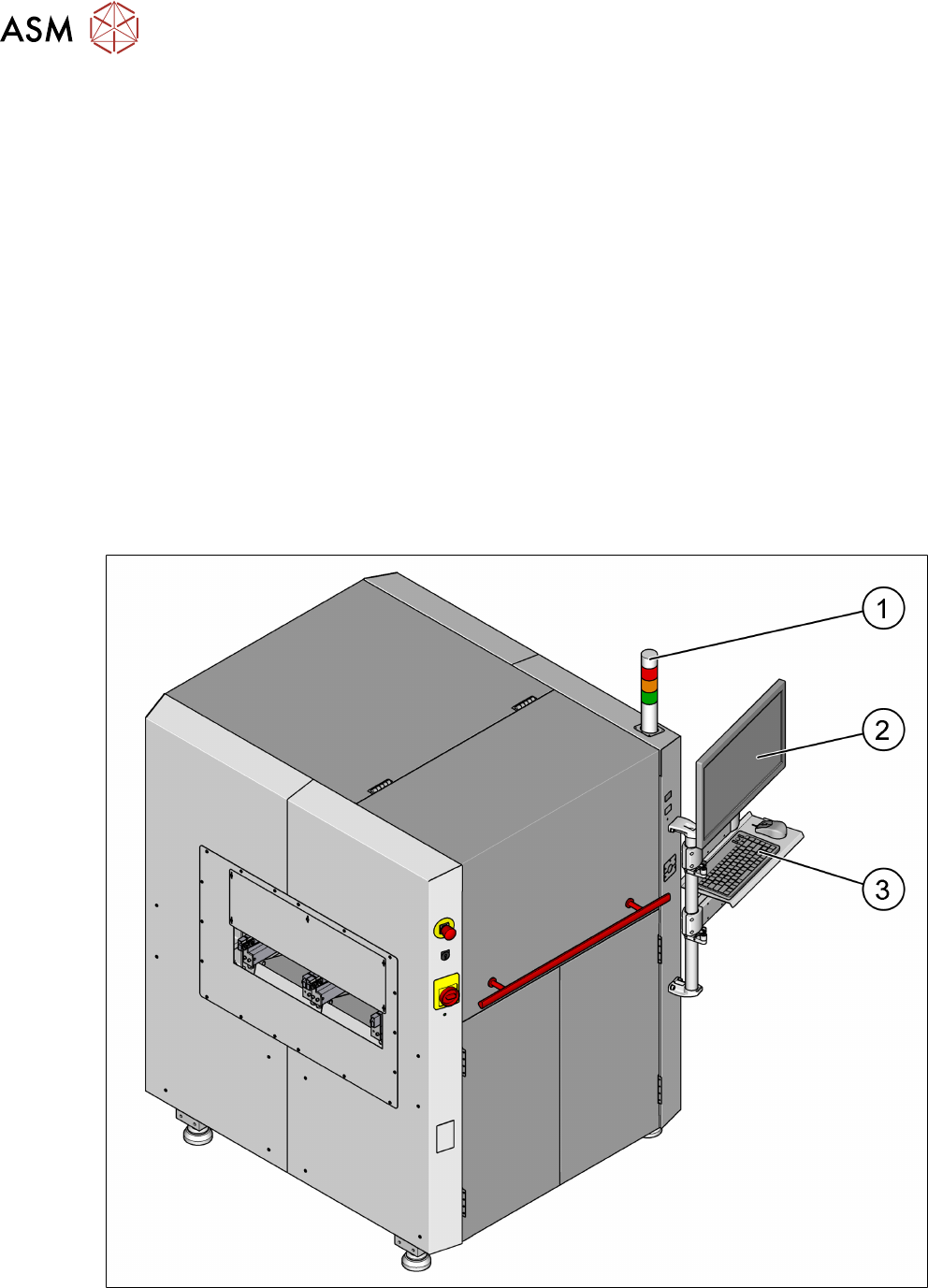 ASM

1

2

3