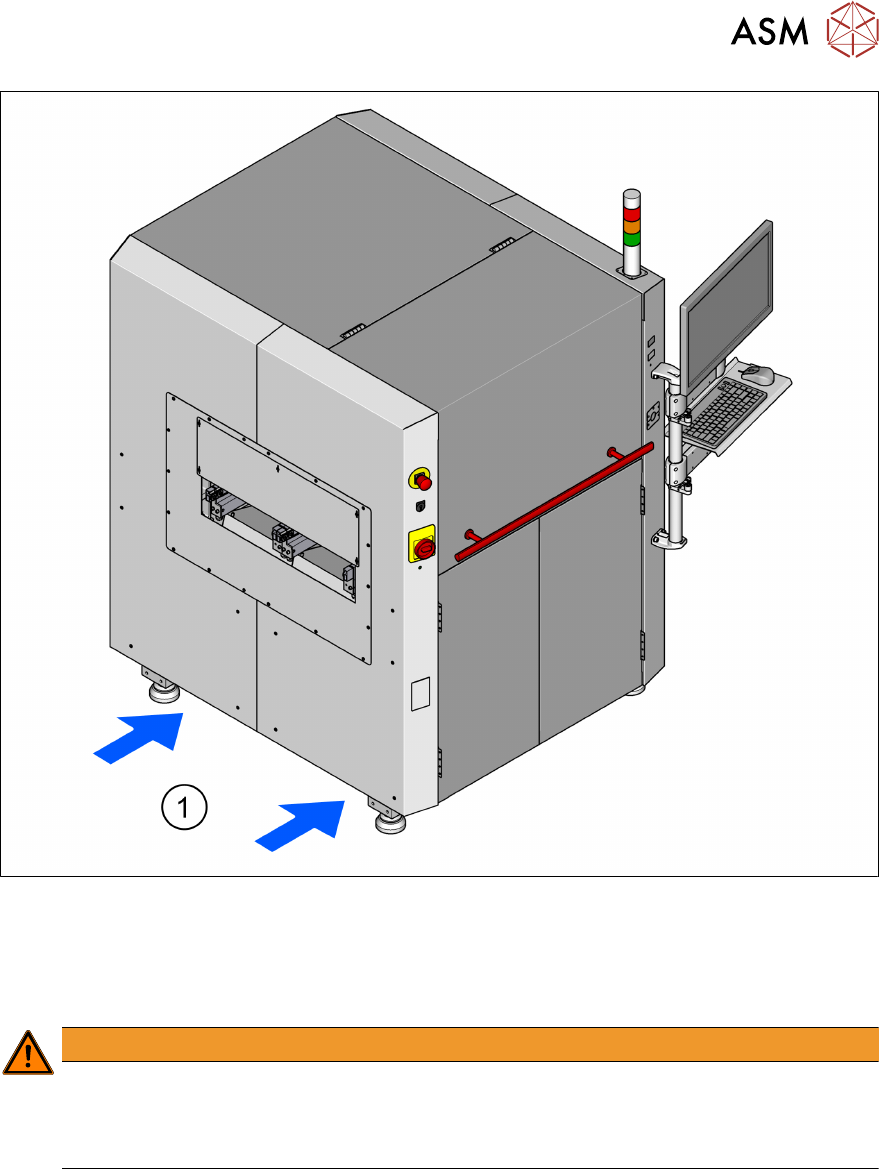 ASM

1