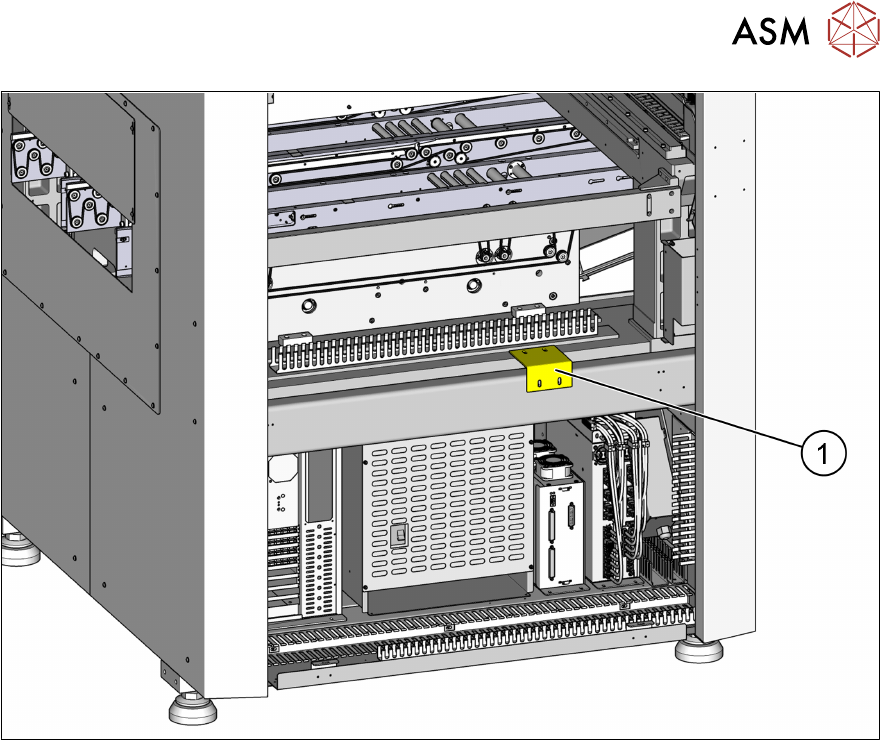 ASM

1