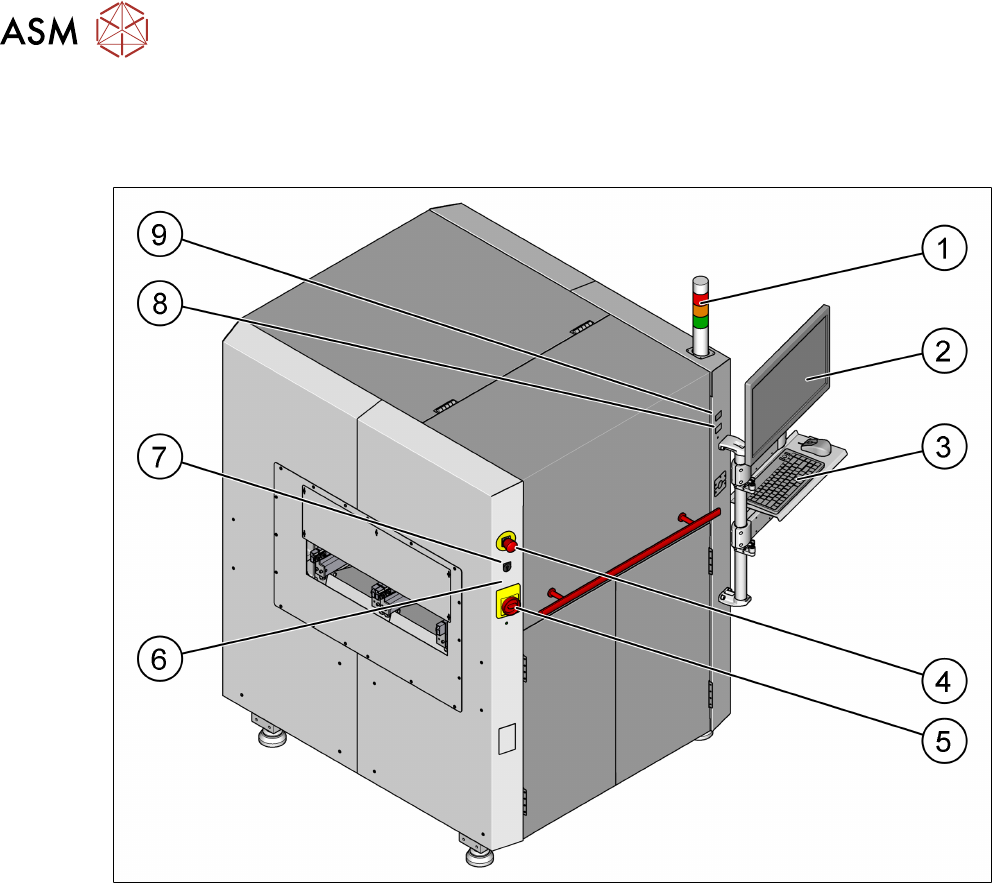 ASM

9
8
7
6
1
2
3
4
5