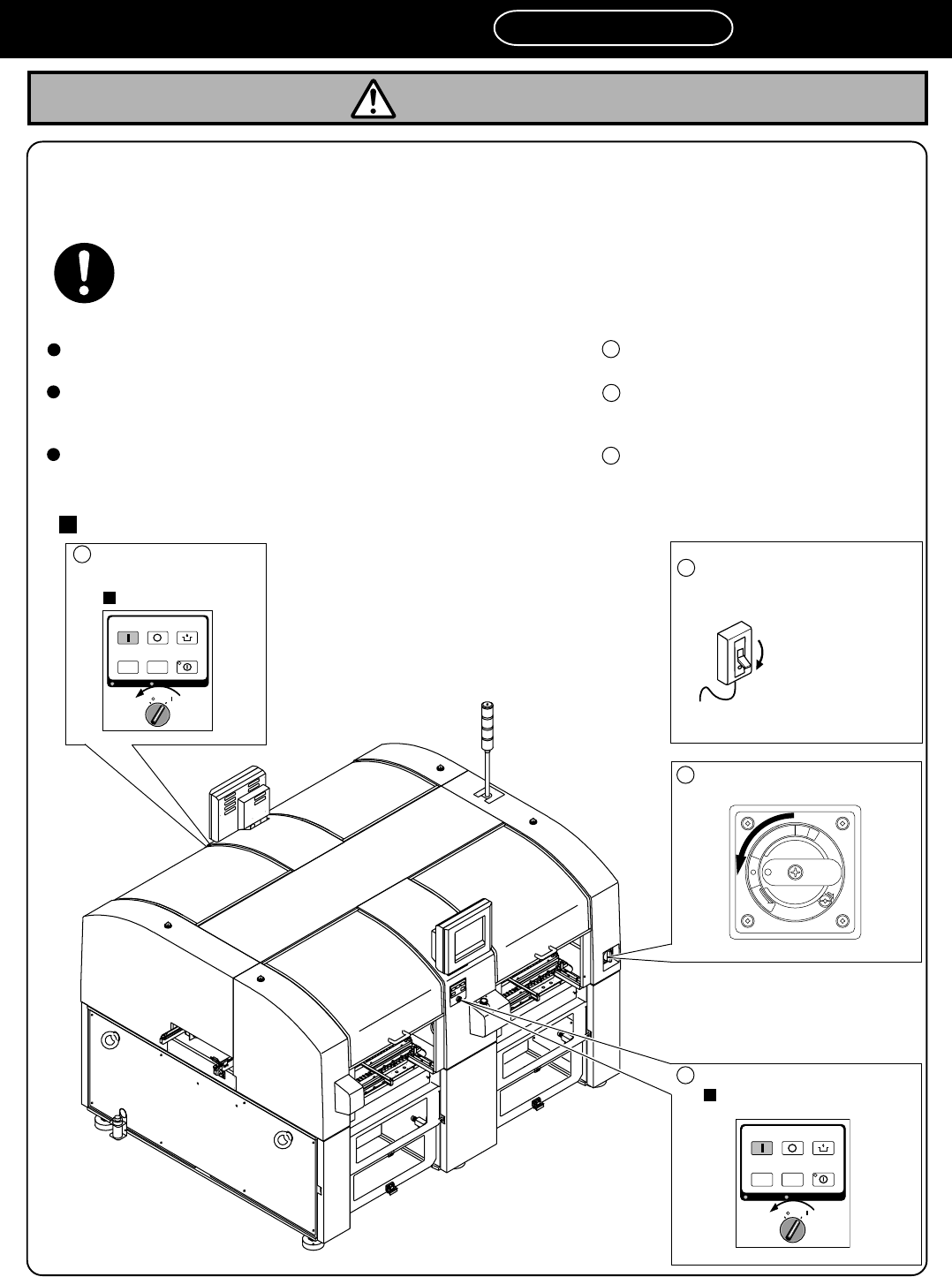 I

O

I

O