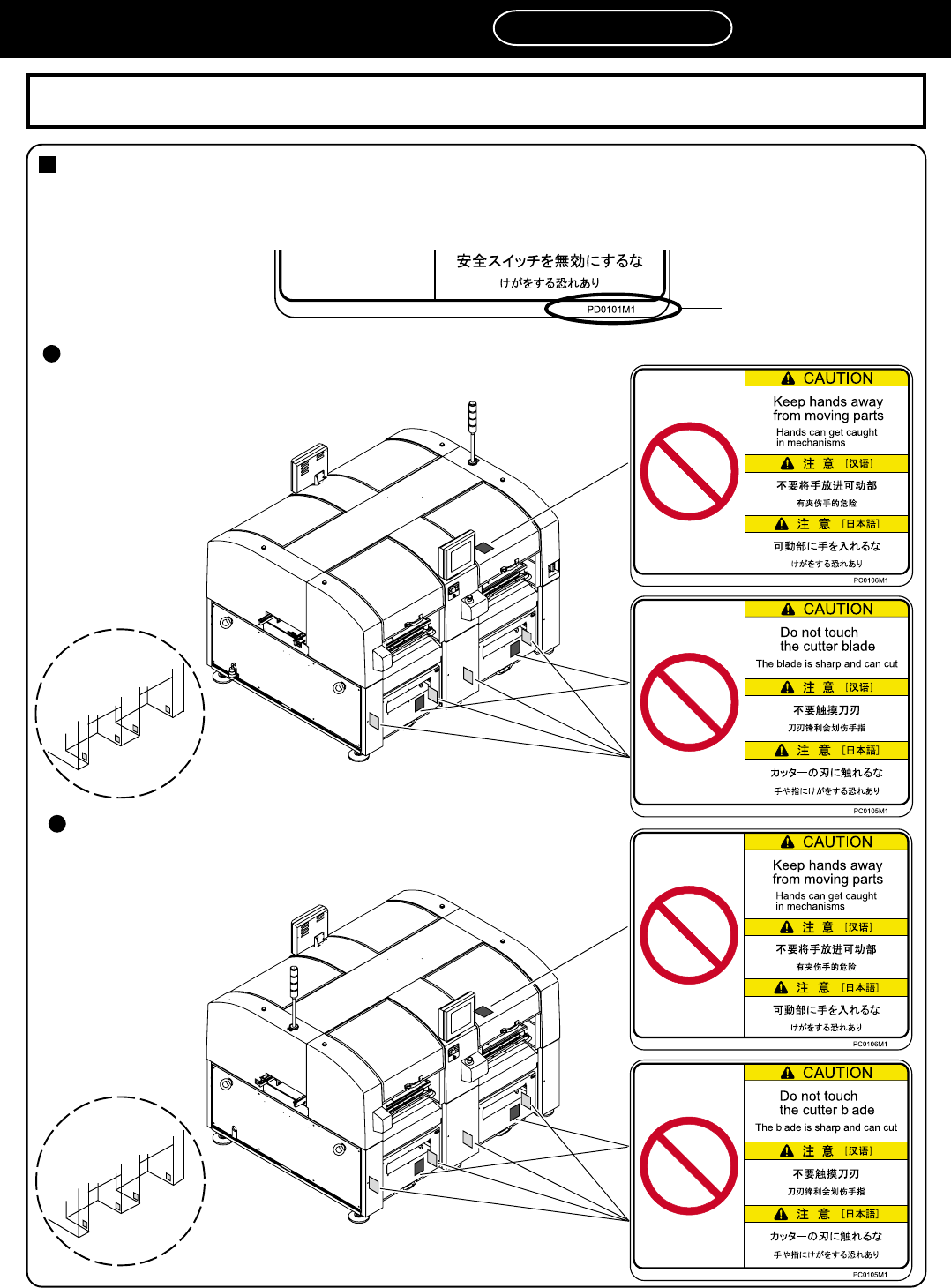 安全スイッチを無効にするな
けがをする恐れあり
PD0101M1

CAUTION
Keep hands away from moving parts
Hands can get caught in mechanisms
注 意 [汉语]
不要将手放进可动部
有夹伤手的危险
注 意 [日本語]
可動部に手を入れるな
けがをする恐れあり
PC0106M1

CAUTION
Do not touch the cutter blade
The blade is sharp and can cut
注 意 [汉语]
不要触摸刀刃
刀刃锋利会划伤手指
注 意 [日本語]
カッターの刃に触れるな
手や指にけがをする恐れあり
PC0105M1

CAUTION
Keep hands away from moving parts
Hands can get caught in mechanisms
注 意 [汉语]
不要将手放进可动部
有夹伤手的危险
注 意 [日本語]
可動部に手を入れるな
けがをする恐れあり
PC0106M1

CAUTION
Do not touch the cutter blade
The blade is sharp and can cut
注 意 [汉语]
不要触摸刀刃
刀刃锋利会划伤手指
注 意 [日本語]
カッターの刃に触れるな
手や指にけがをする恐れあり
PC0105M1