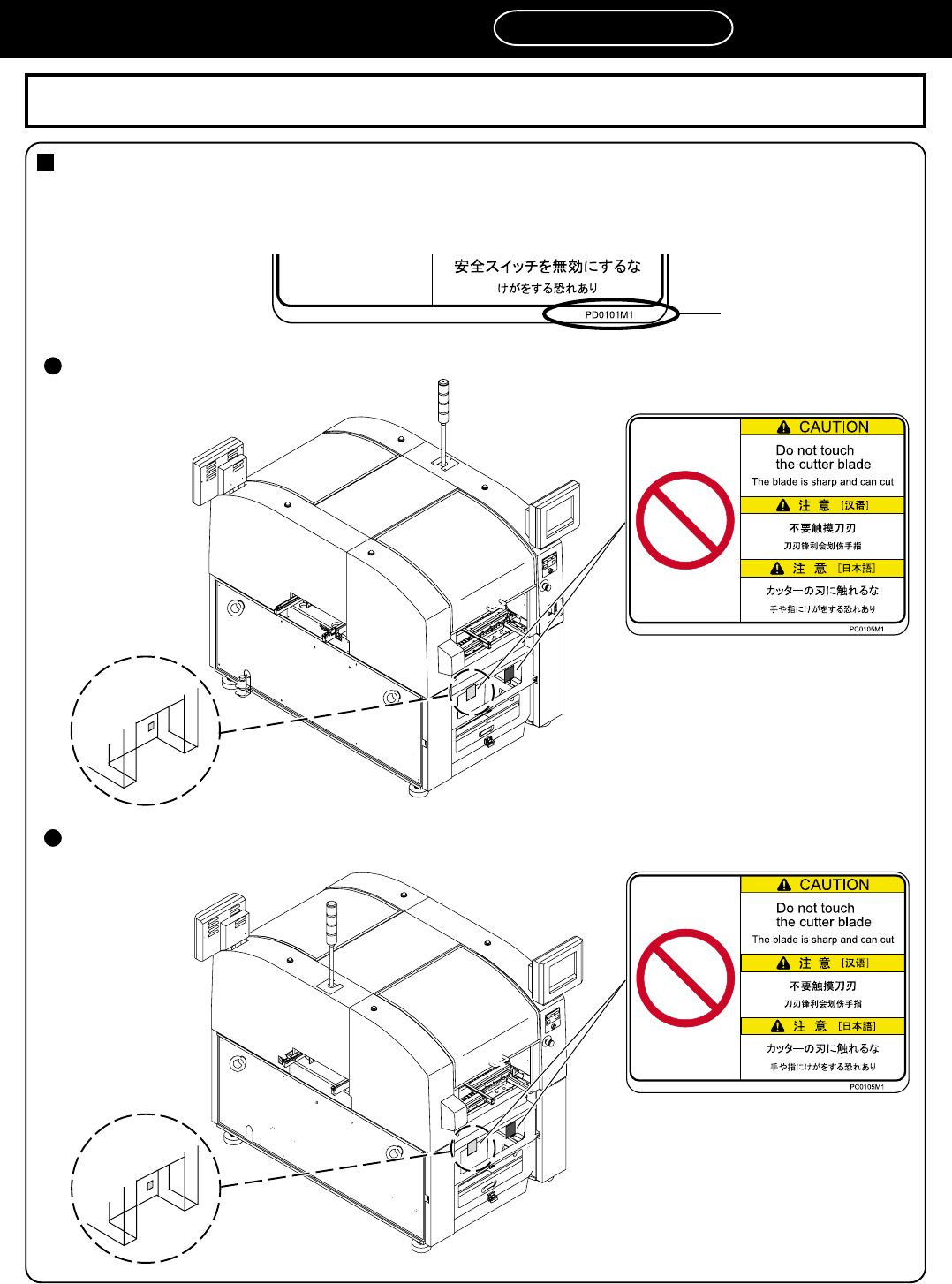 安全スイッチを無効にするな
けがをする恐れあり
PD0101M1

CAUTION
Do not touch the cutter blade
The blade is sharp and can cut
注 意 [汉语]
不要触摸刀刃
刀刃锋利会划伤手指
注 意 [日本語]
カッターの刃に触れるな
手や指にけがをする恐れあり
PC0105M1

CAUTION
Do not touch the cutter blade
The blade is sharp and can cut
注 意 [汉语]
不要触摸刀刃
刀刃锋利会划伤手指
注 意 [日本語]
カッターの刃に触れるな
手や指にけがをする恐れあり
PC0105M1