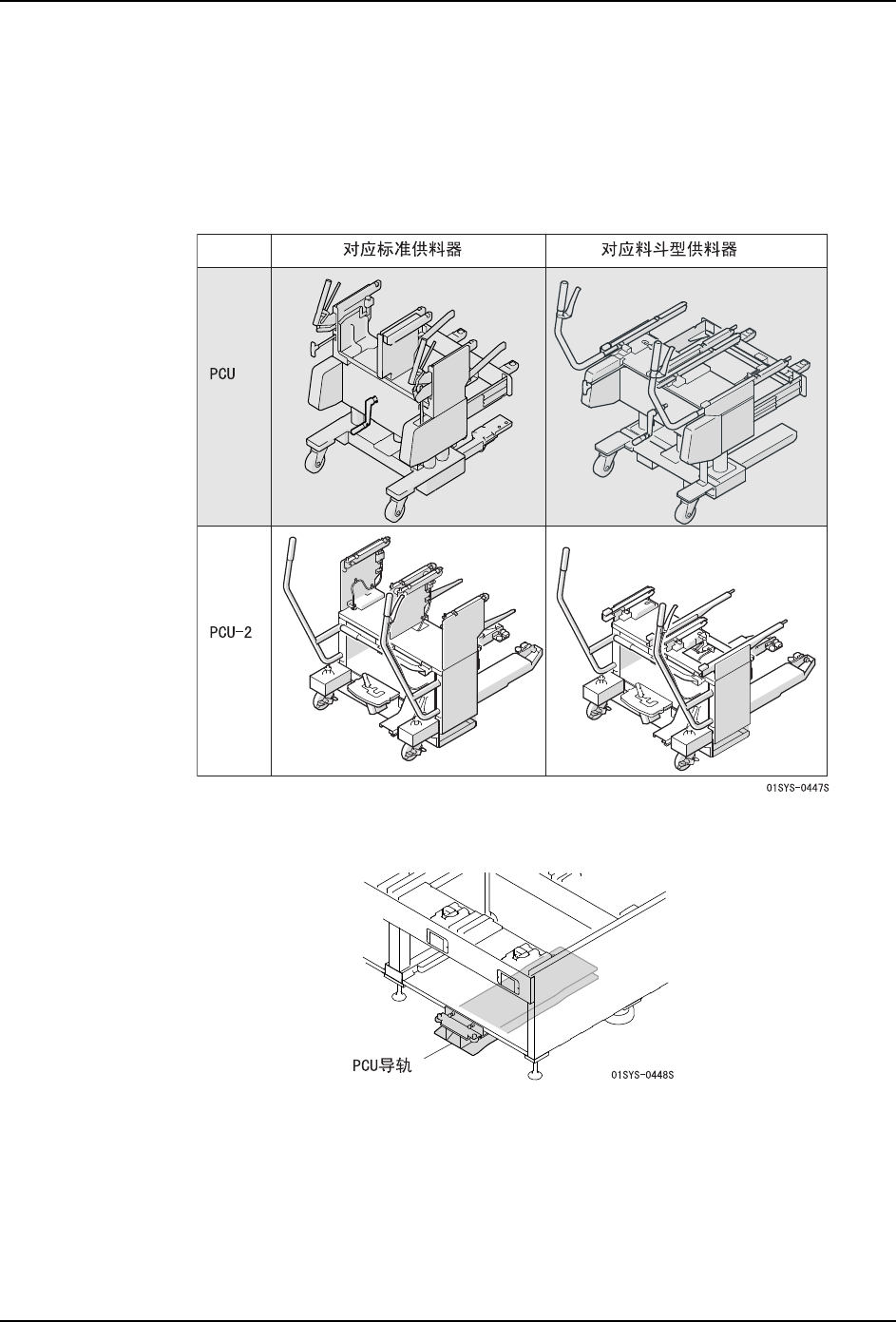 |  | 对应标准供料器 | 对应料斗型供料器 |
|---|---|---|
| PCU |  |  |
| PCU-2 |  |  |

01SYS-0447S

PCU导轨

01SYS-0448S