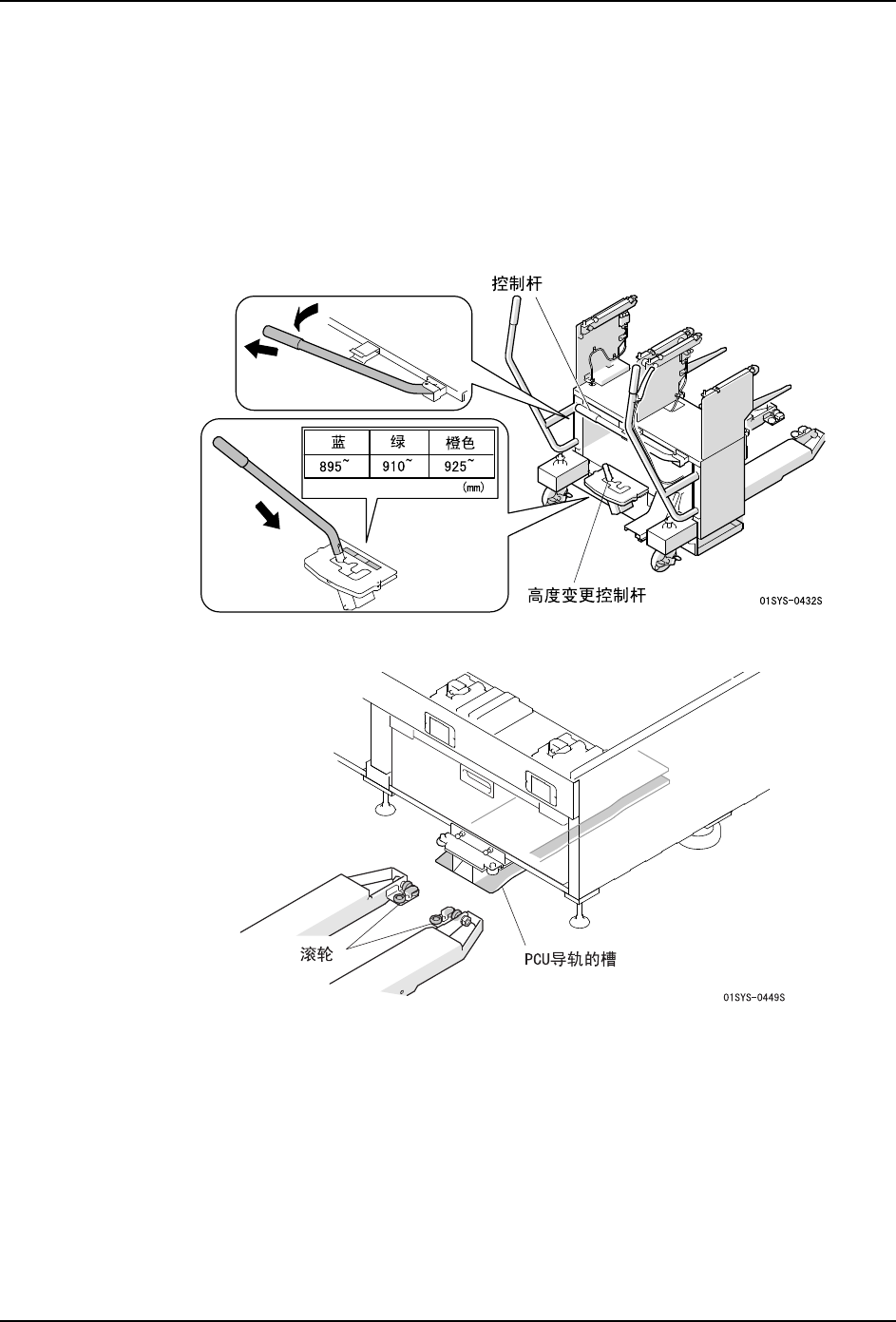 控制杆

| 蓝 | 绿 | 橙色 |
|---|---|---|
| 895~ | 910~ | 925~ |

(mm)

高度变更控制杆

01SYS-0432S

滚轮

PCU导轨的槽

01SYS-0449S