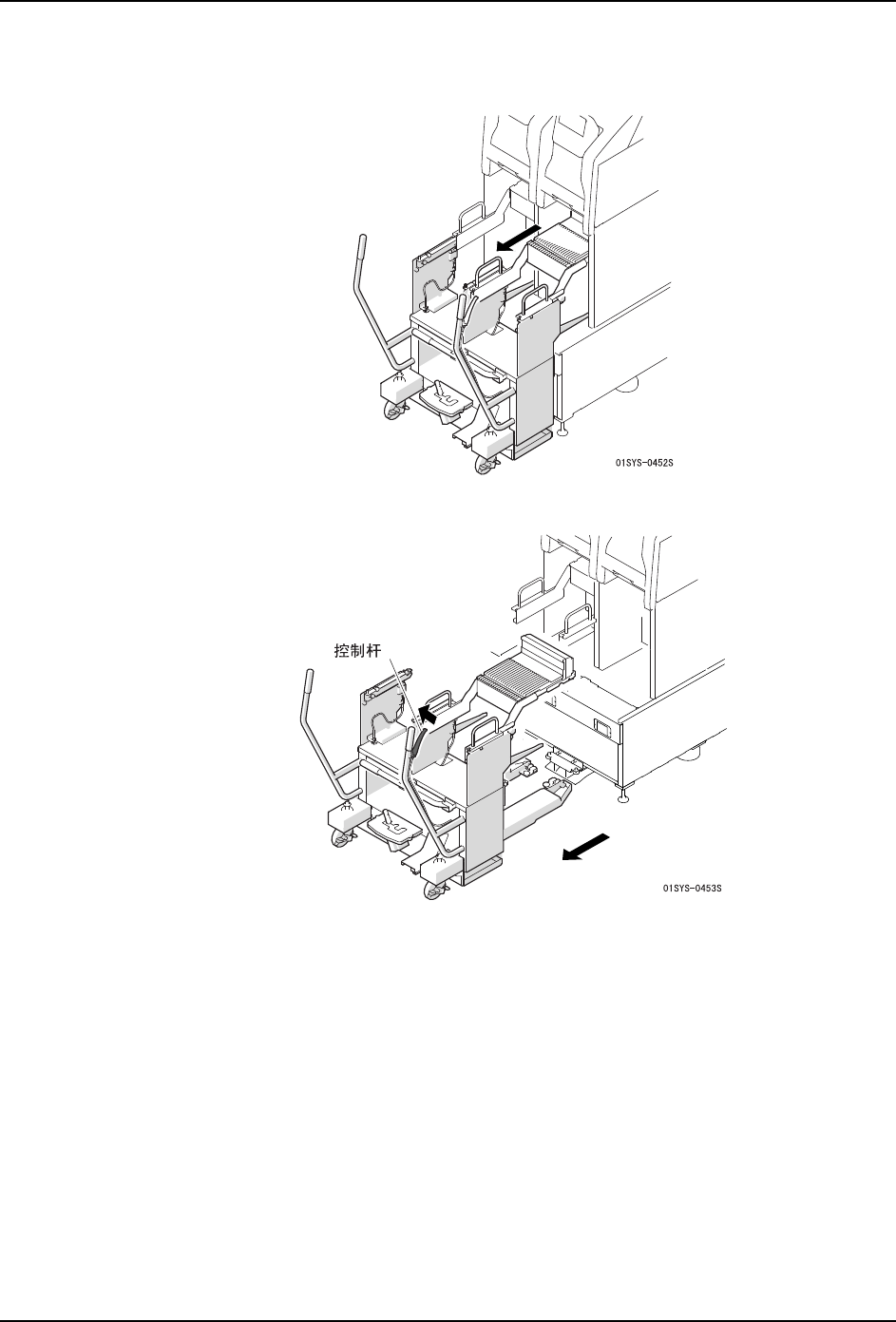 01SYS-0452S

控制杆

01SYS-0453S