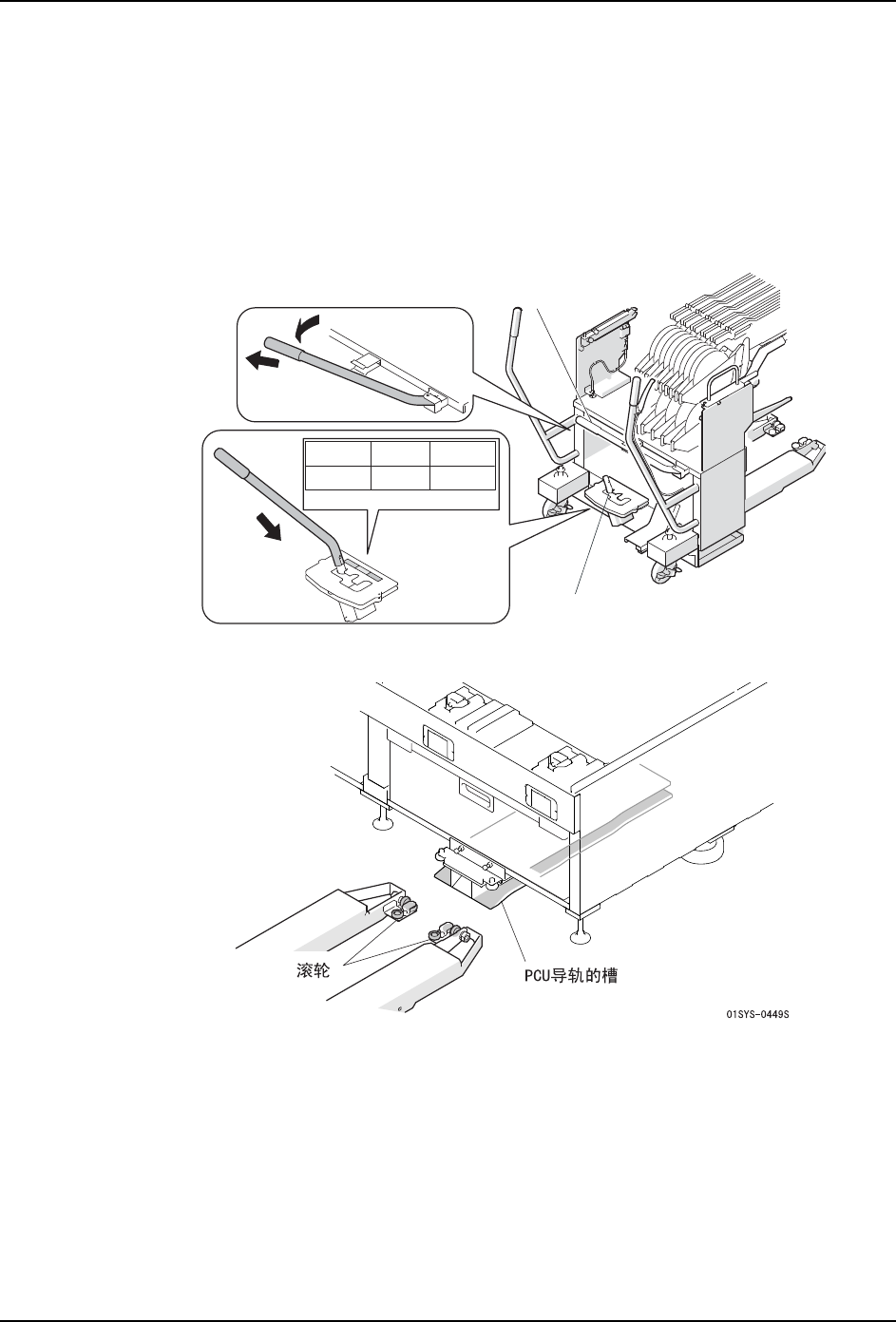 滚轮

PCU导轨的槽

01SYS-0449S