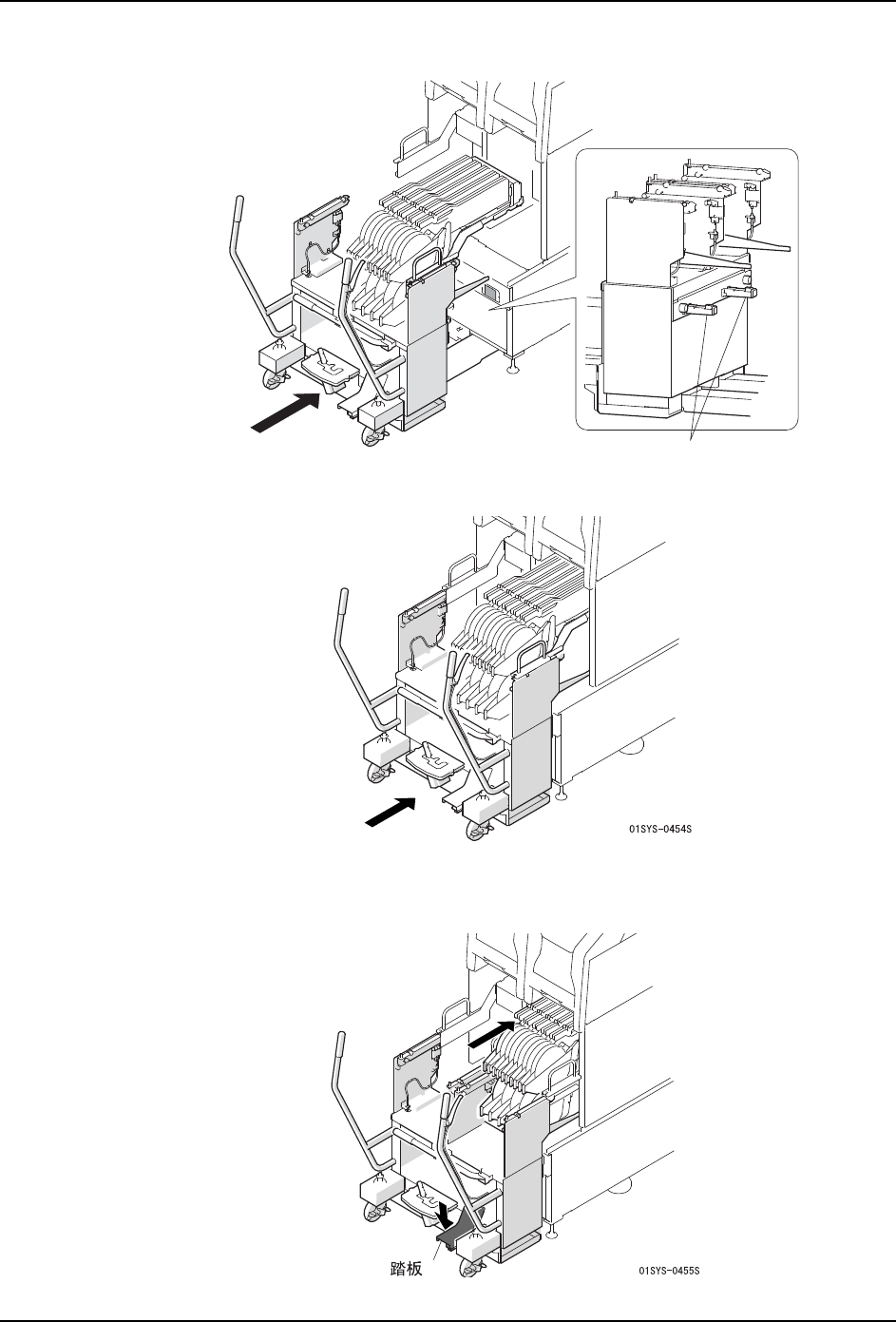 01SYS-0454S

踏板

01SYS-0455S