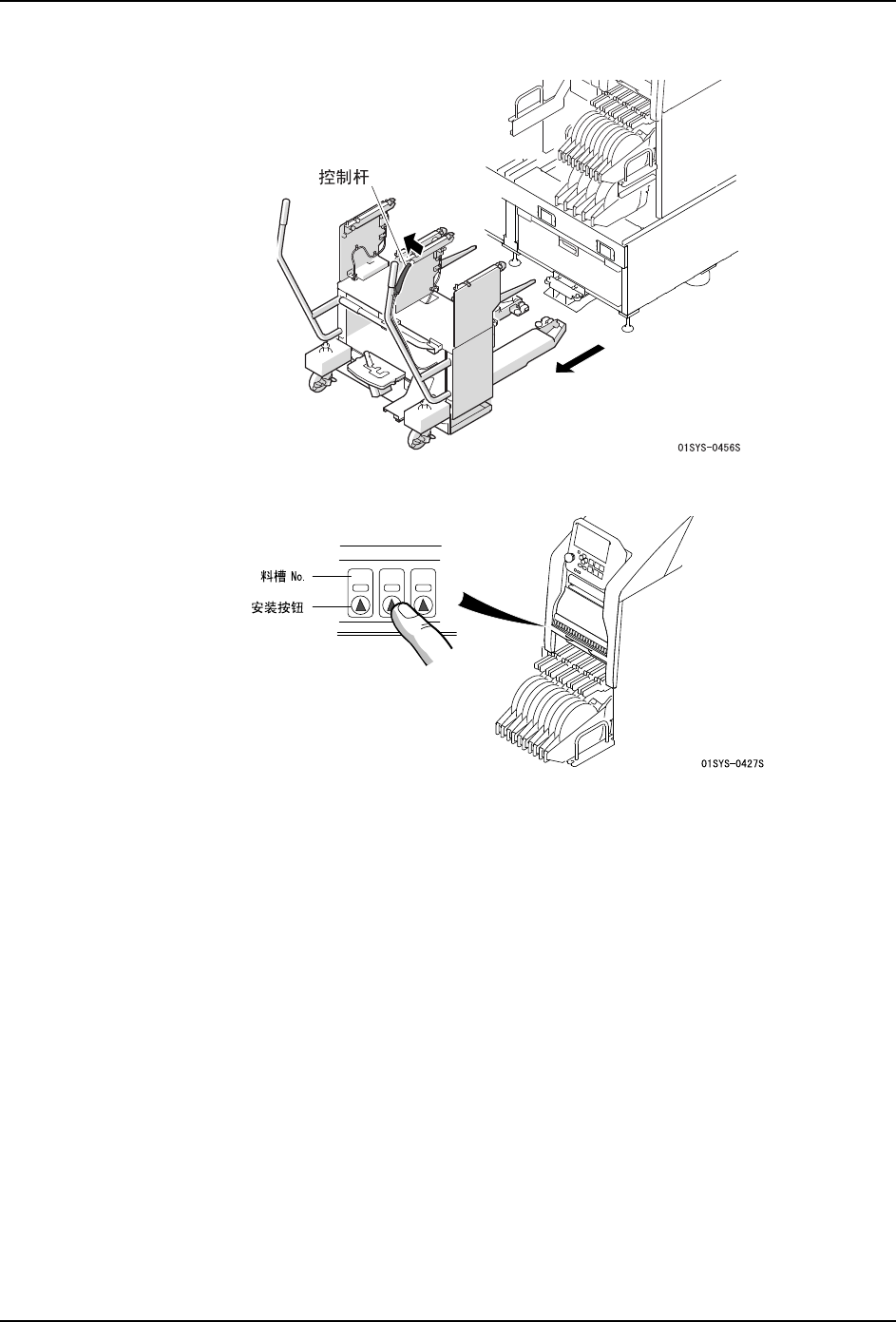 控制杆

01SYS-0456S

料槽 No.
安装按钮

01SYS-0427S