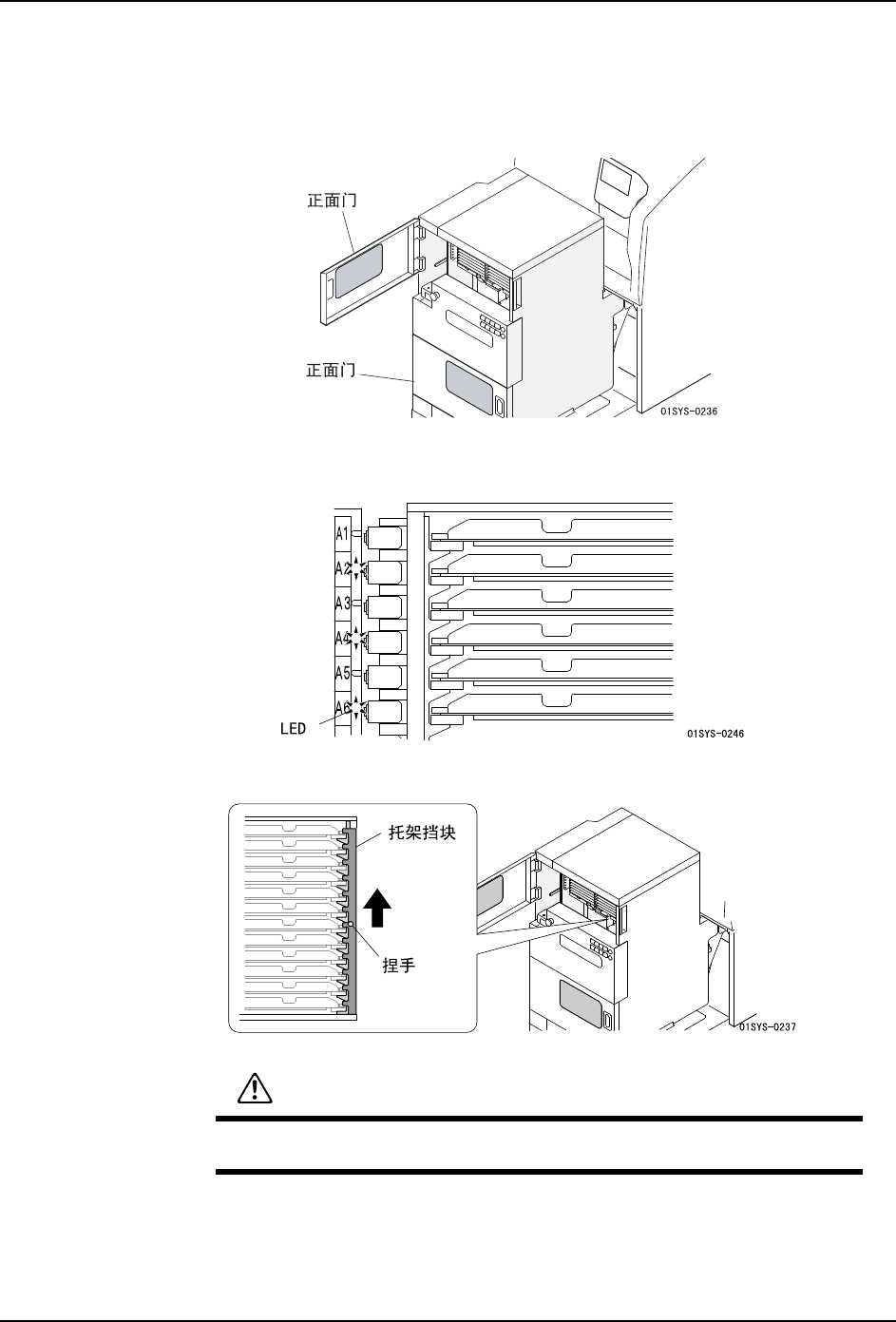 正面门

正面门

01SYS-0236

A1
A2
A3
A4
A5
A6
LED

01SYS-0246

托架挡块

捏手

01SYS-0237