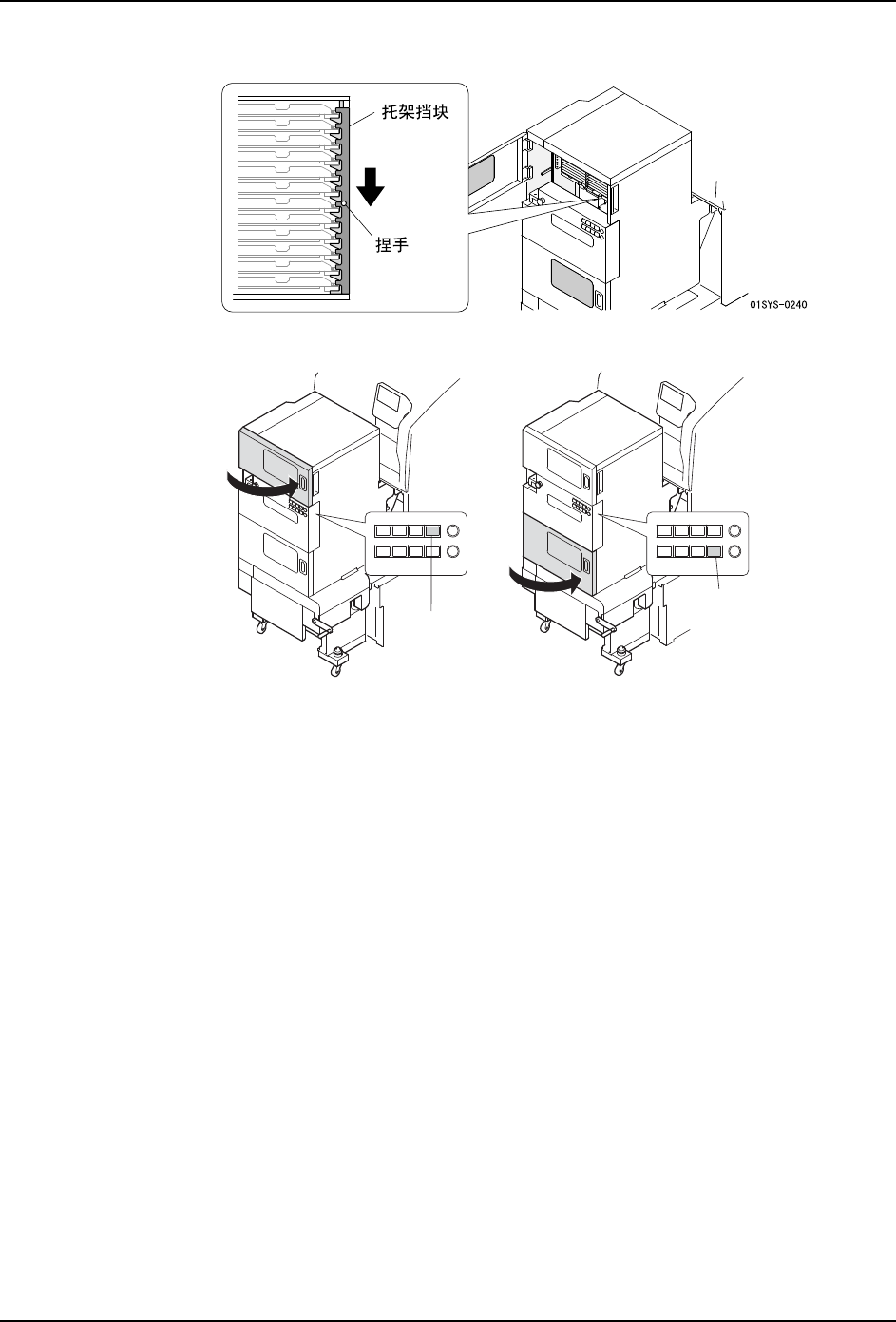 托架挡块

捏手

01SYS-0240