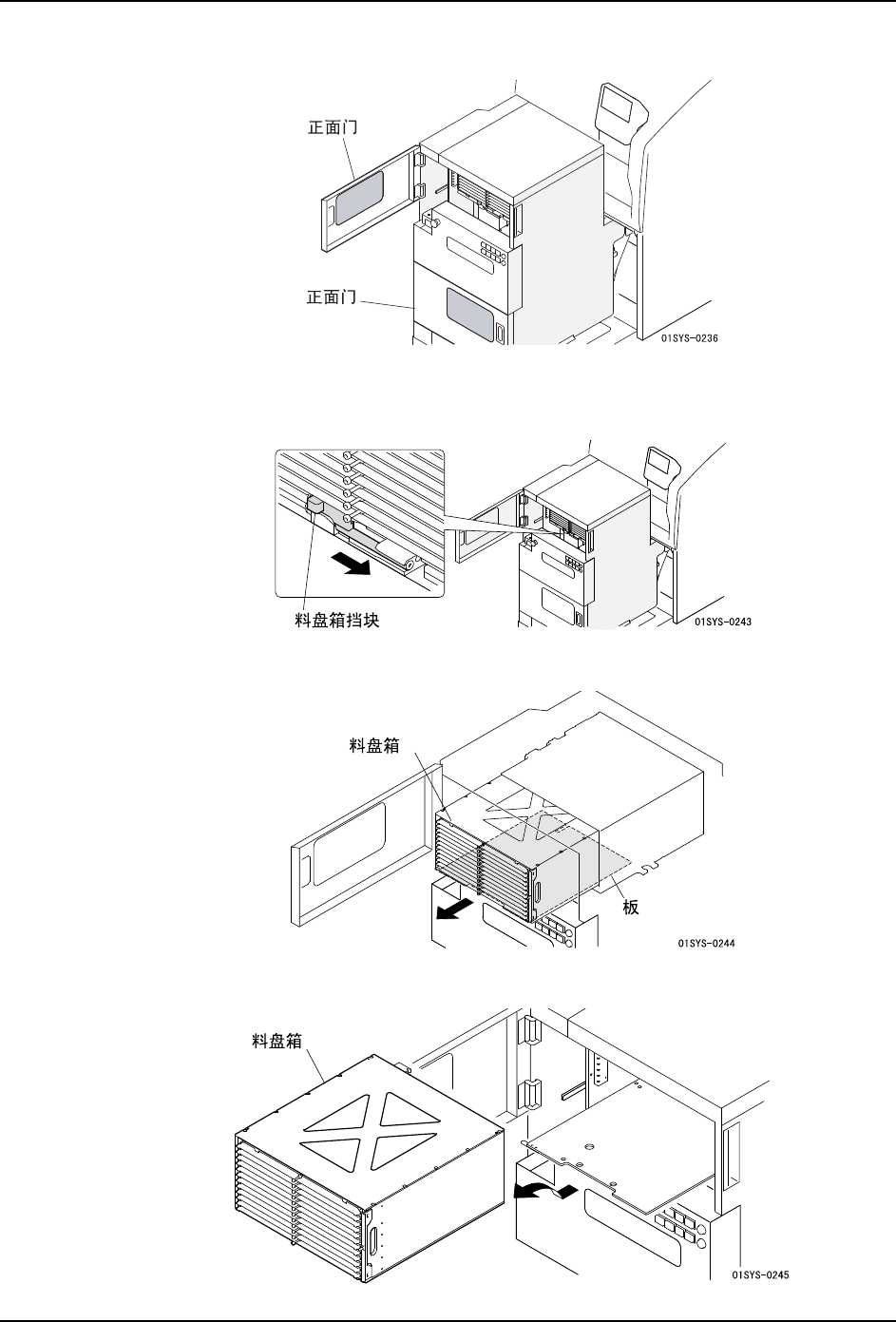 正面门

正面门

01SYS-0236

料盘箱挡块

01SYS-0243

料盘箱

板

01SYS-0244

料盘箱

01SYS-0245