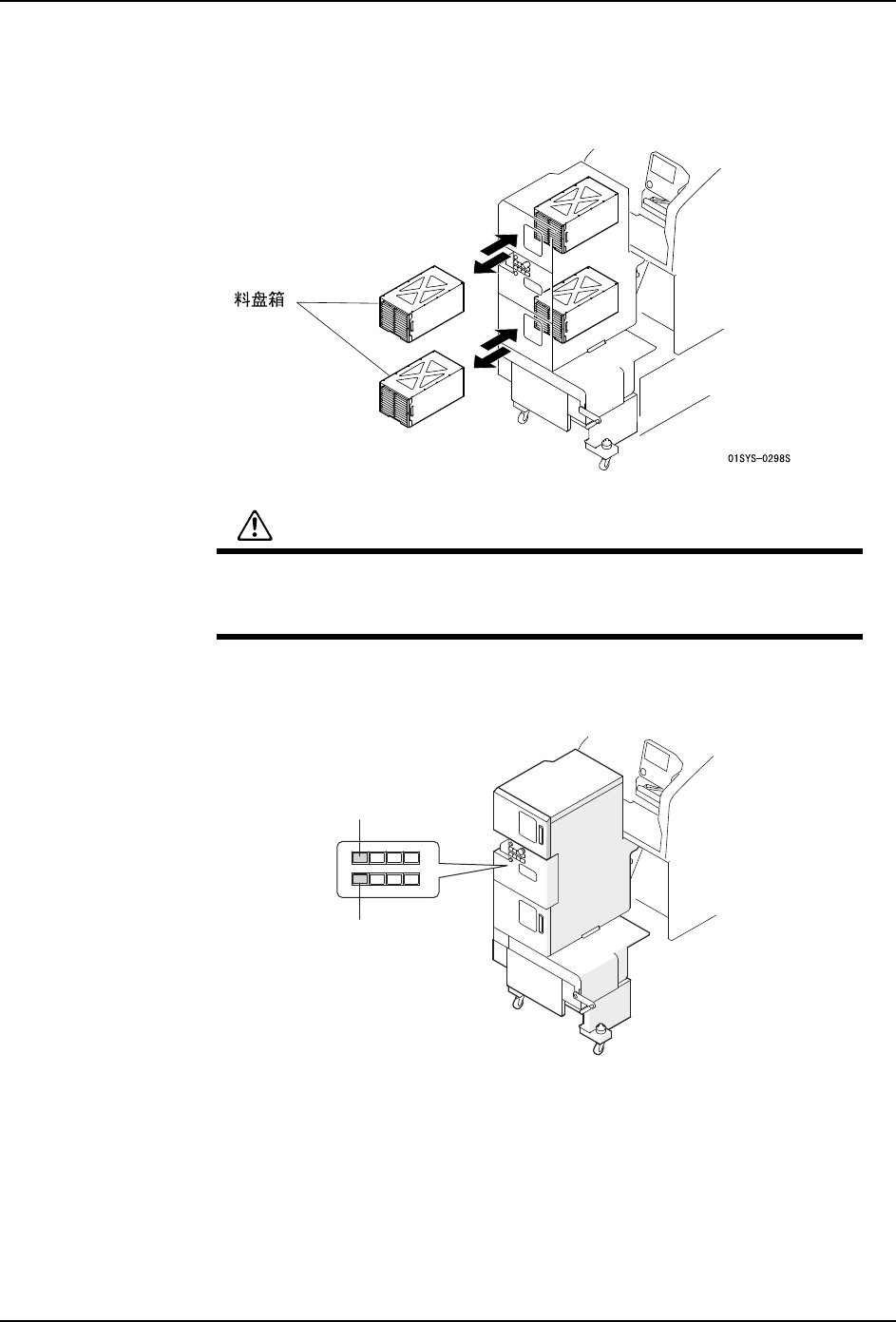 料盘箱

01SYS-0298S