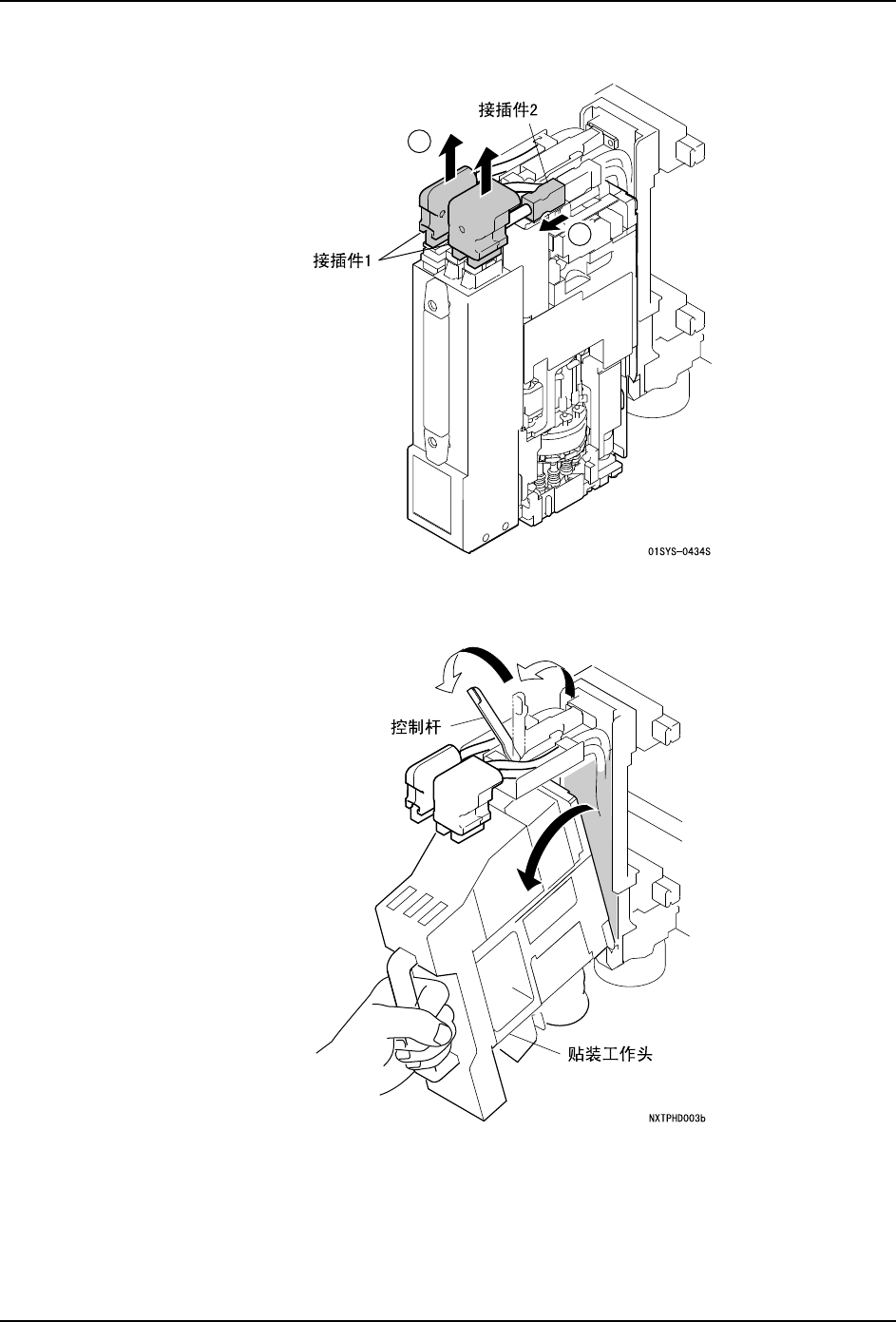 接插件2

接插件1

01SYS-0434S

控制杆

贴装工作头

NXTPHD003b