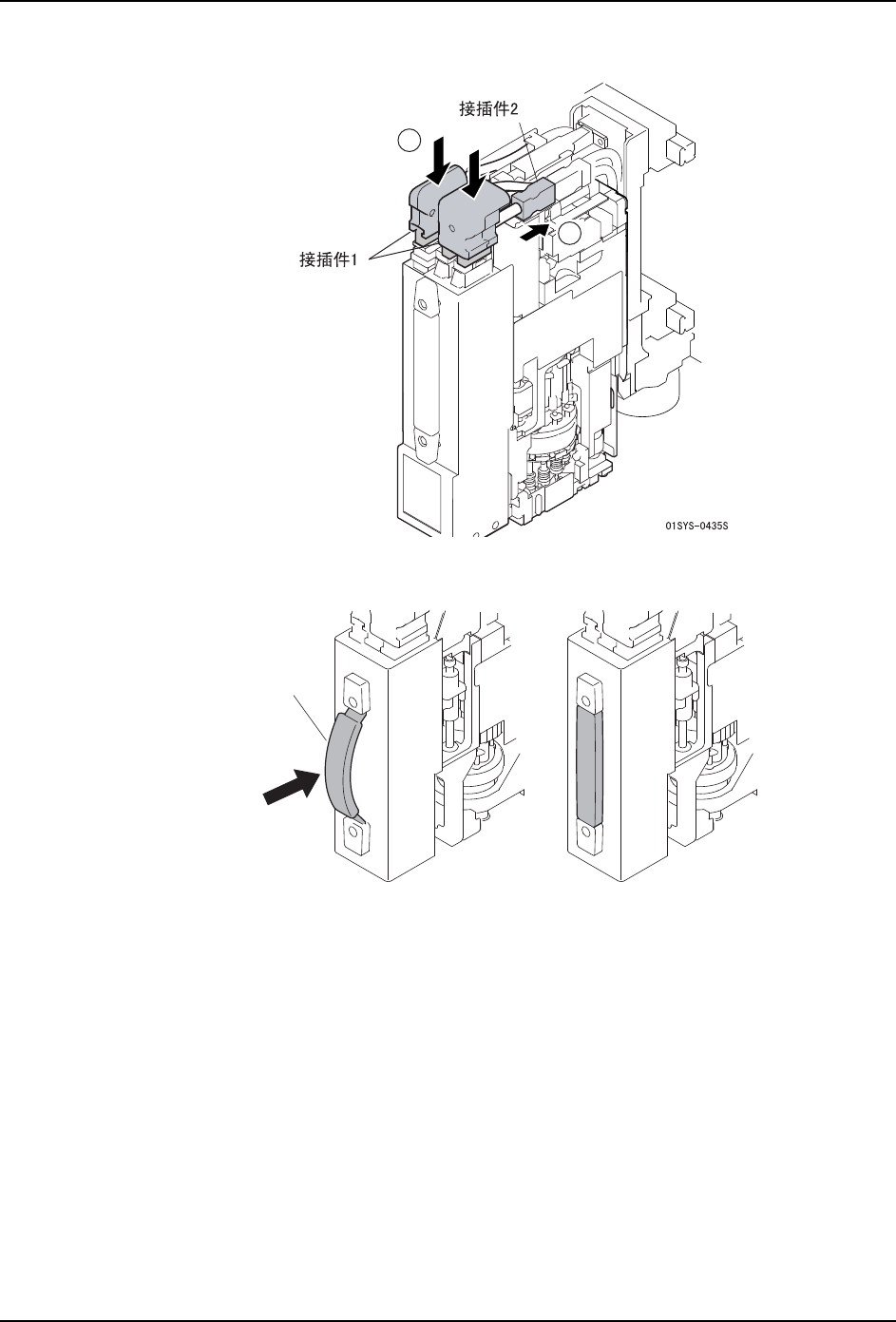 接插件2

接插件1

01SYS-0435S