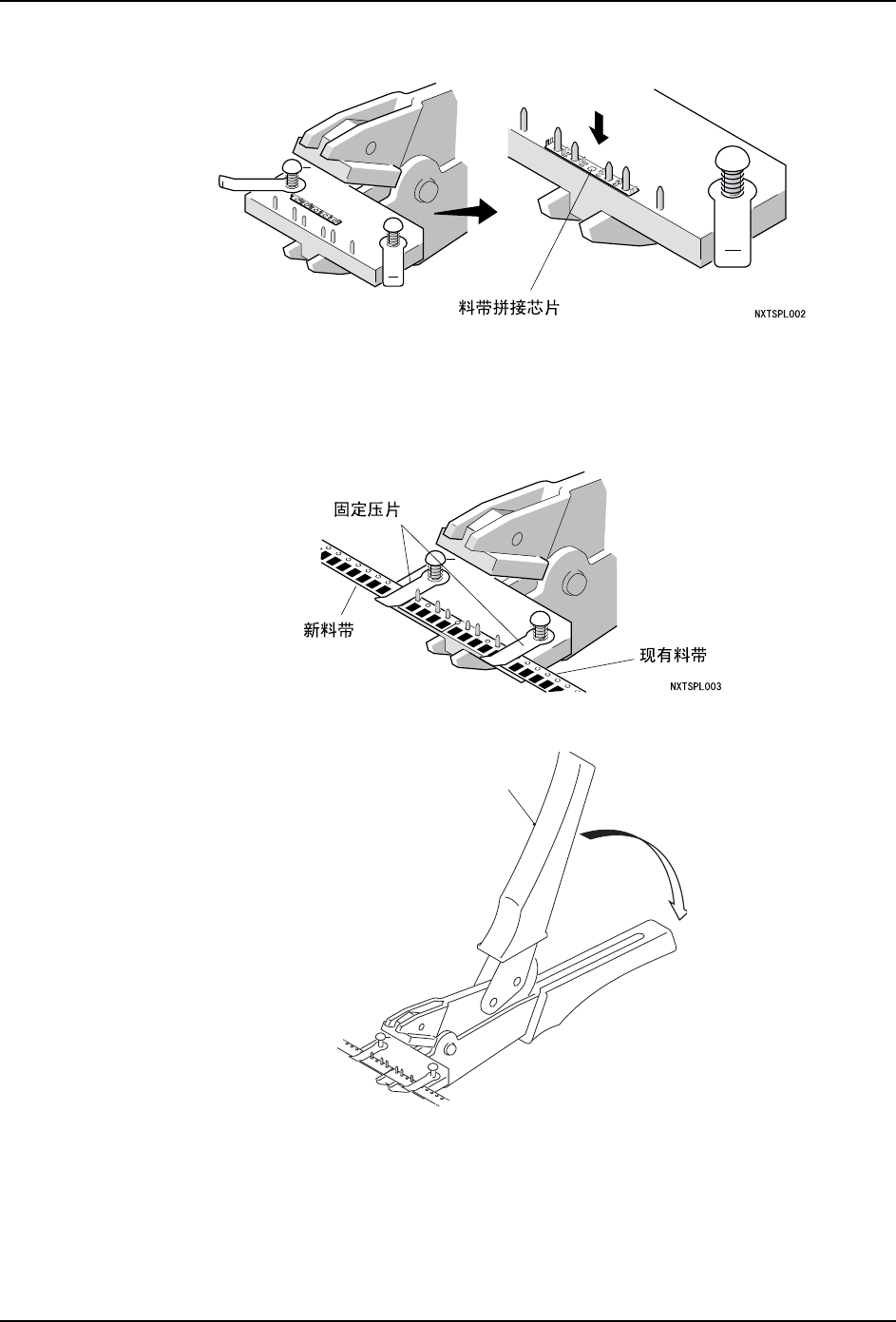 料带拼接芯片

NXTSPL002

固定压片

新料带

现有料带

NXTSPL003