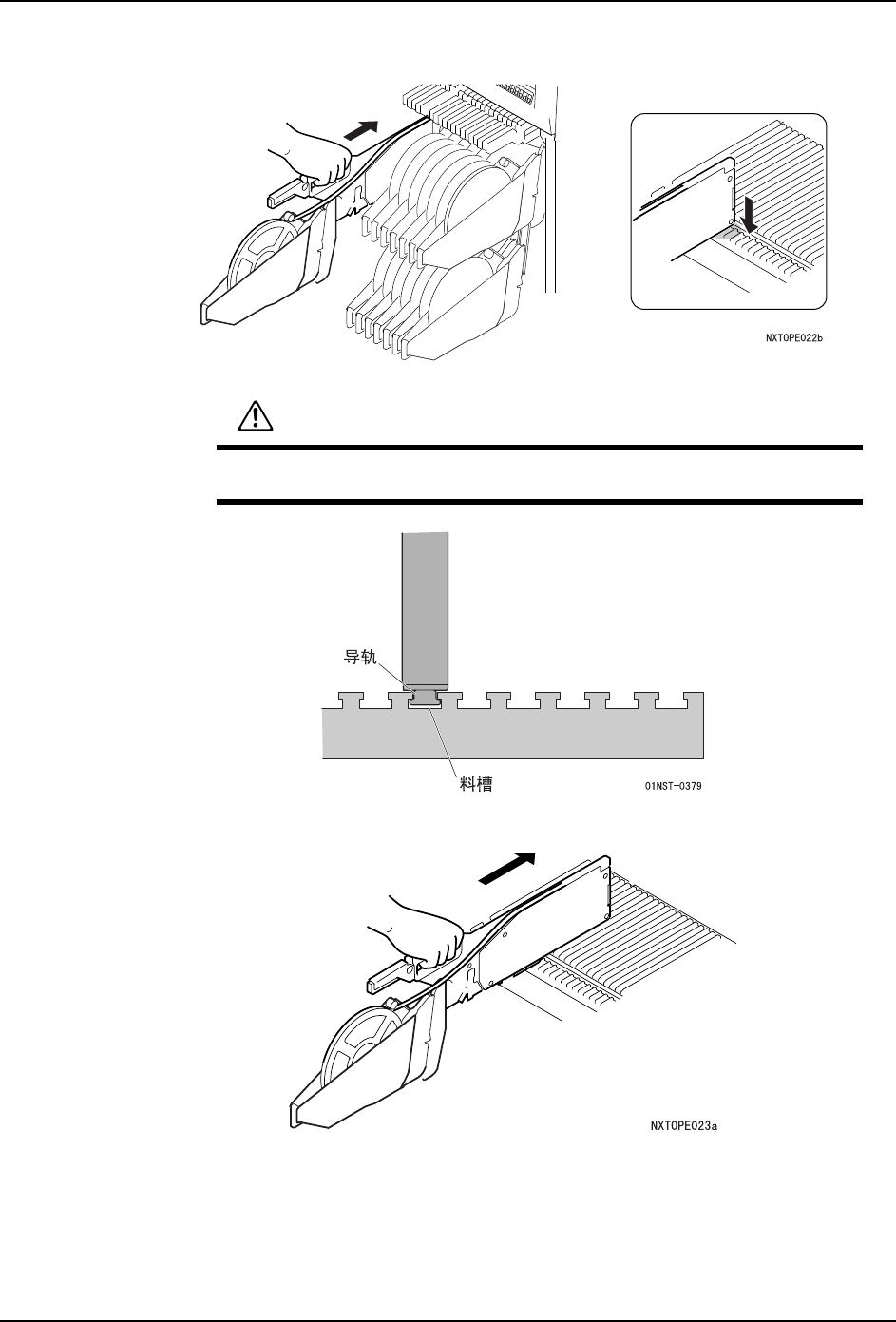 NXTOPE022b

导轨

料槽

01NST-0379

NXTOPE023a