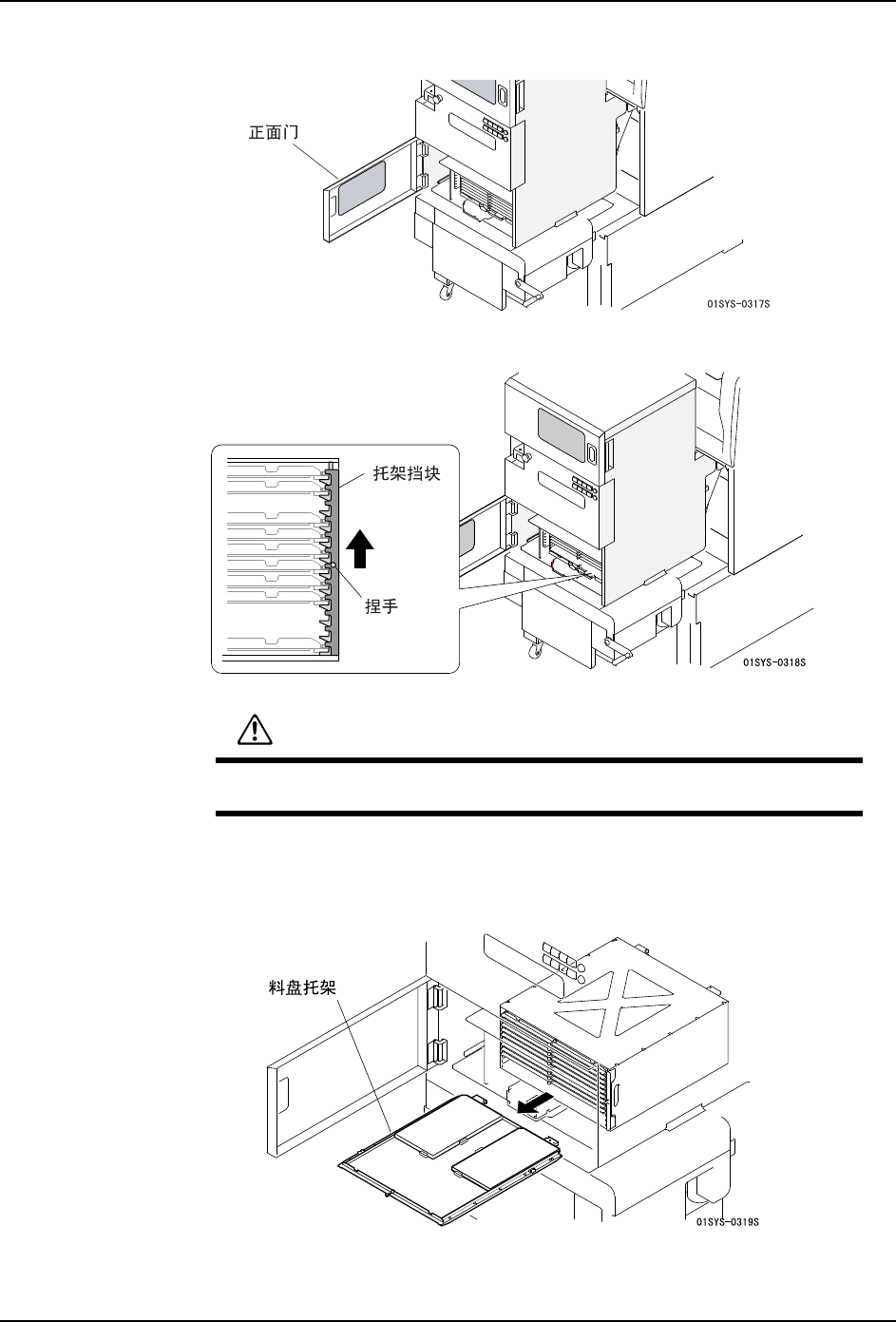 正面门

01SYS-0317S

托架挡块

捏手

01SYS-0318S

料盘托架

01SYS-0319S