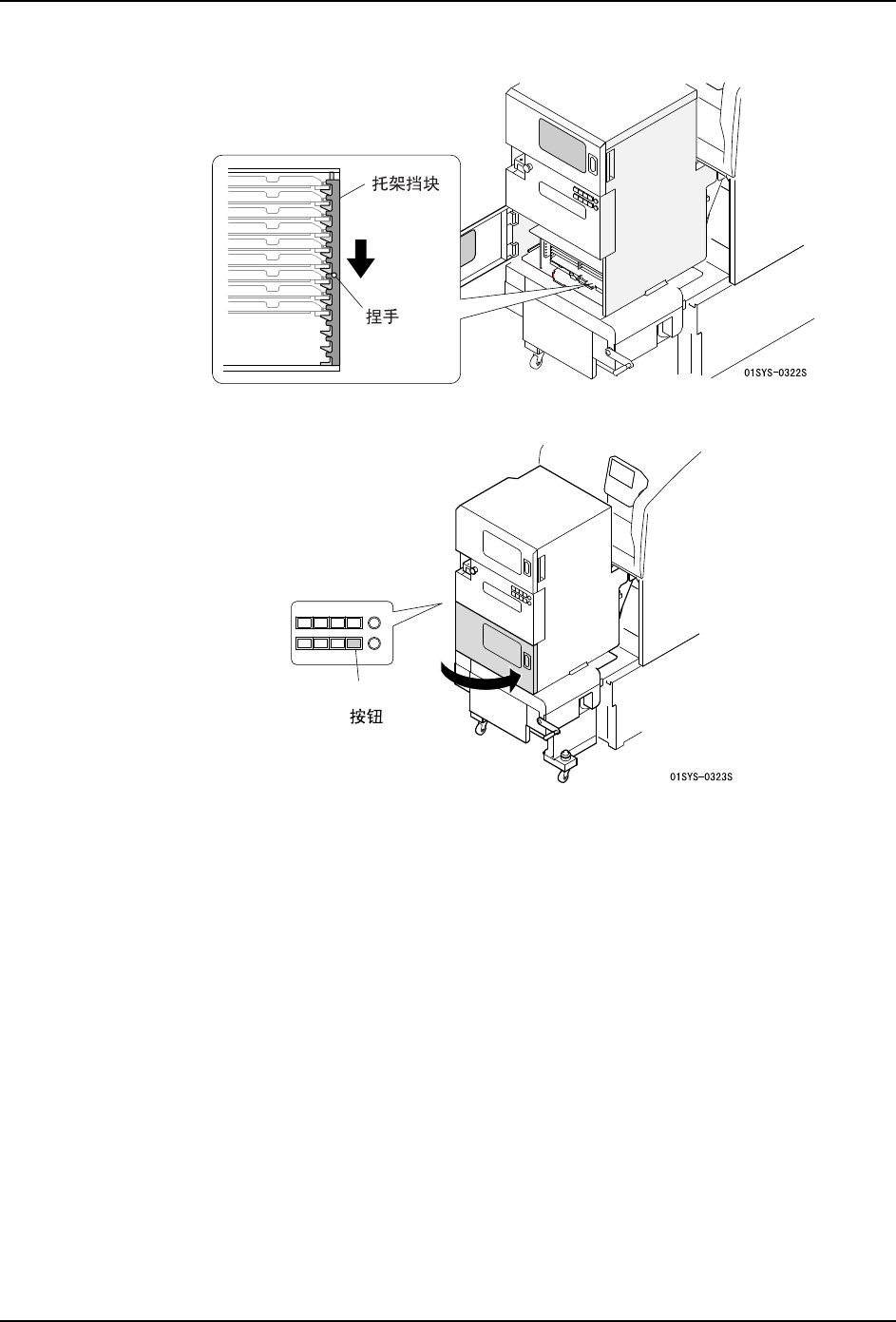 托架挡块

捏手

01SYS-0322S

按钮

01SYS-0323S