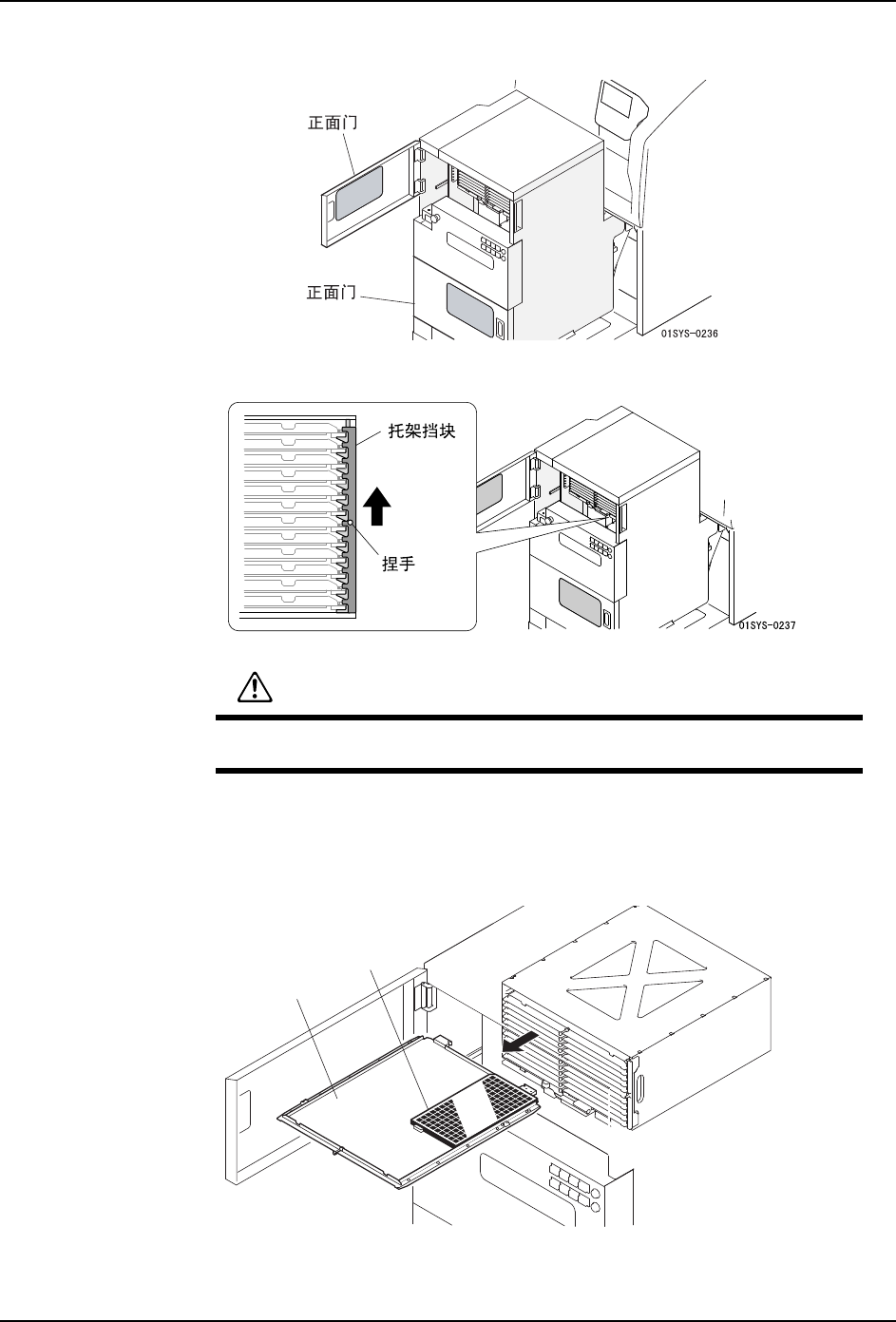 正面门

正面门

01SYS-0236

托架挡块

捏手

01SYS-0237